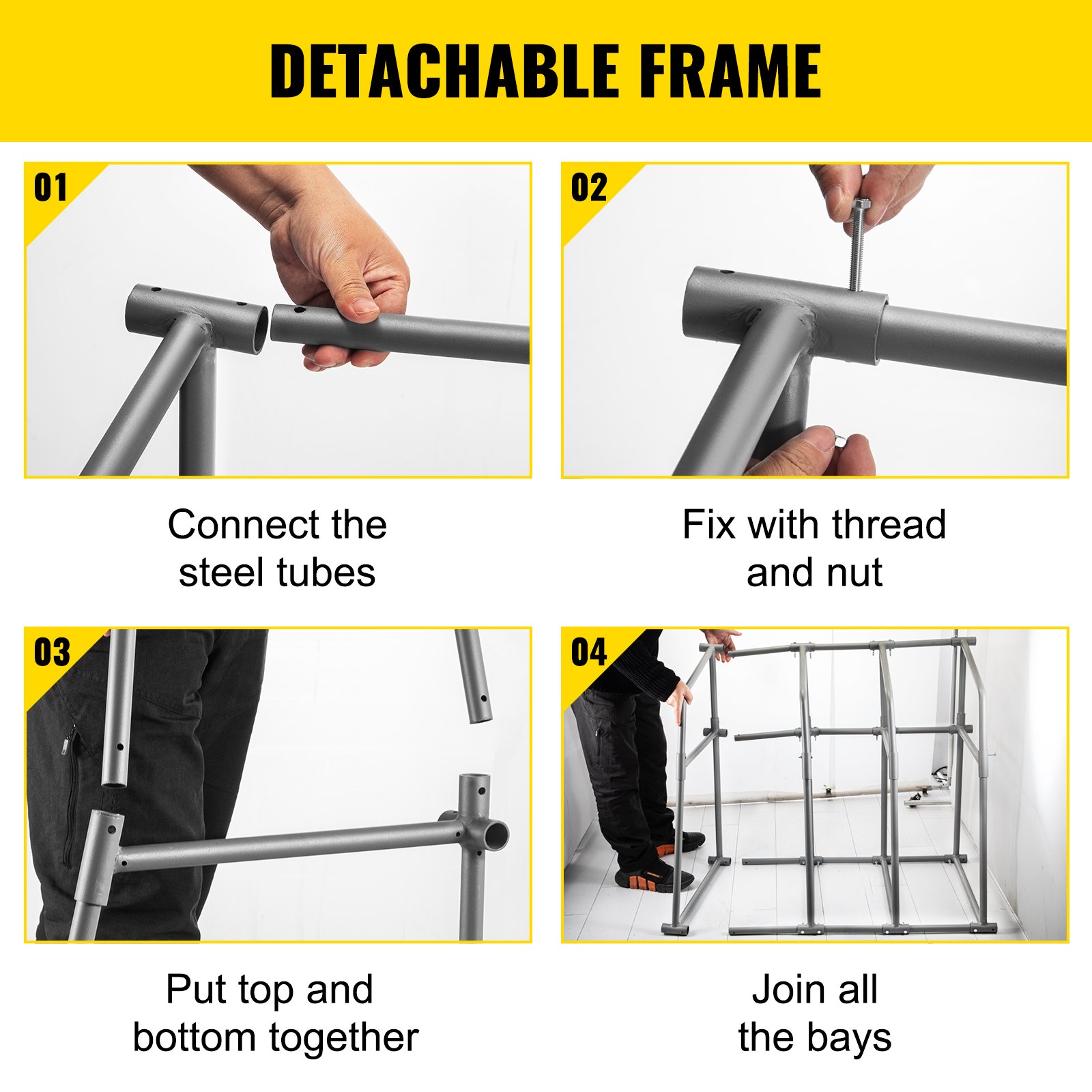 DETACHABLE FRAME

01

Connect the steel tubes

02

Fix with thread and nut

03

Put top and bottom together

04

Join all the bays