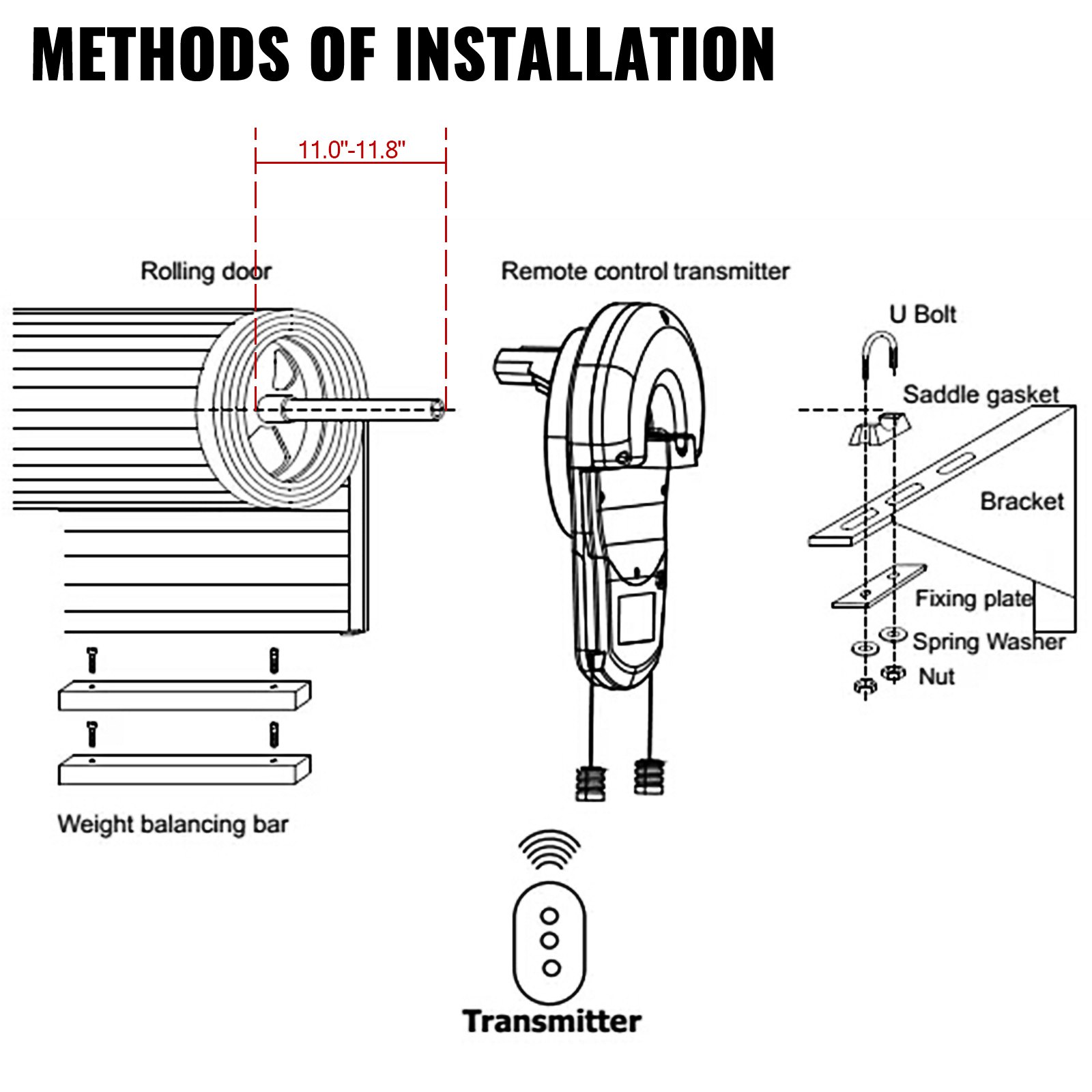 METHODS OF INSTALLATION

11.0"-11.8"

Rolling door

Remote control transmitter

U Bolt

Saddle gasket

Bracket

Fixing plate

Spring Washer

Nut

Weight balancing bar

Transmitter