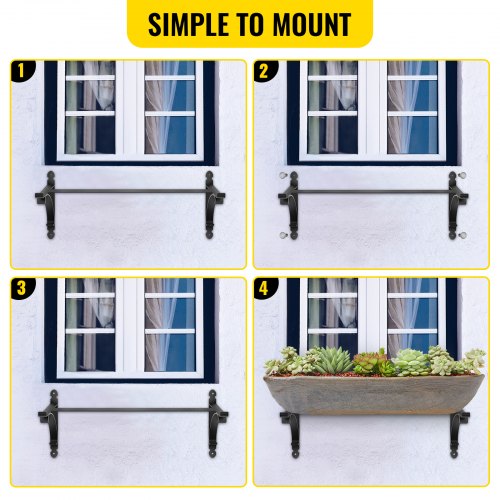 SIMPLE TO MOUNT

1

2

3

4