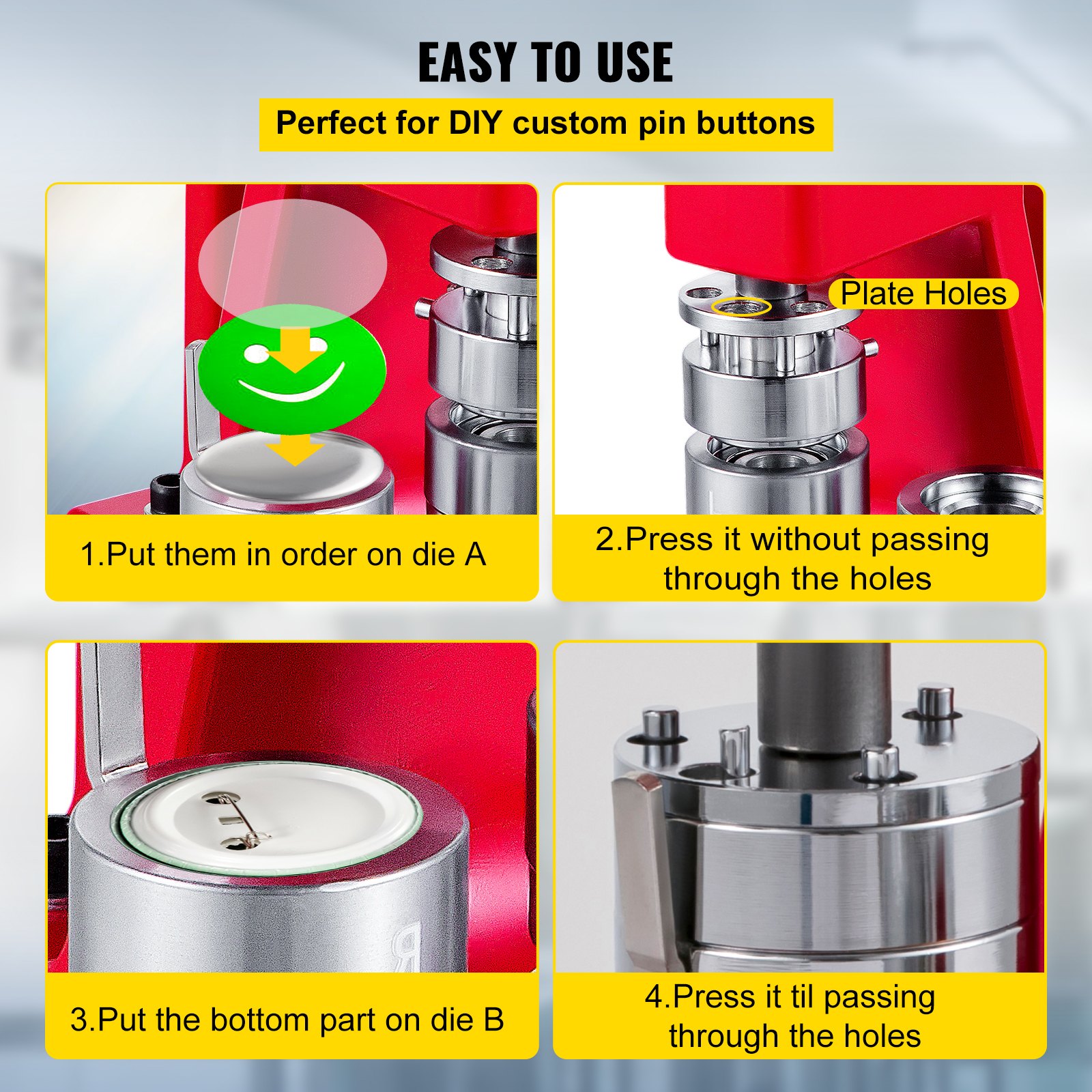 EASY TO USE

Perfect for DIY custom pin buttons

1.Put them in order on die A

Plate Holes

2.Press it without passing through the holes

3.Put the bottom part on die B

4.Press it til passing through the holes