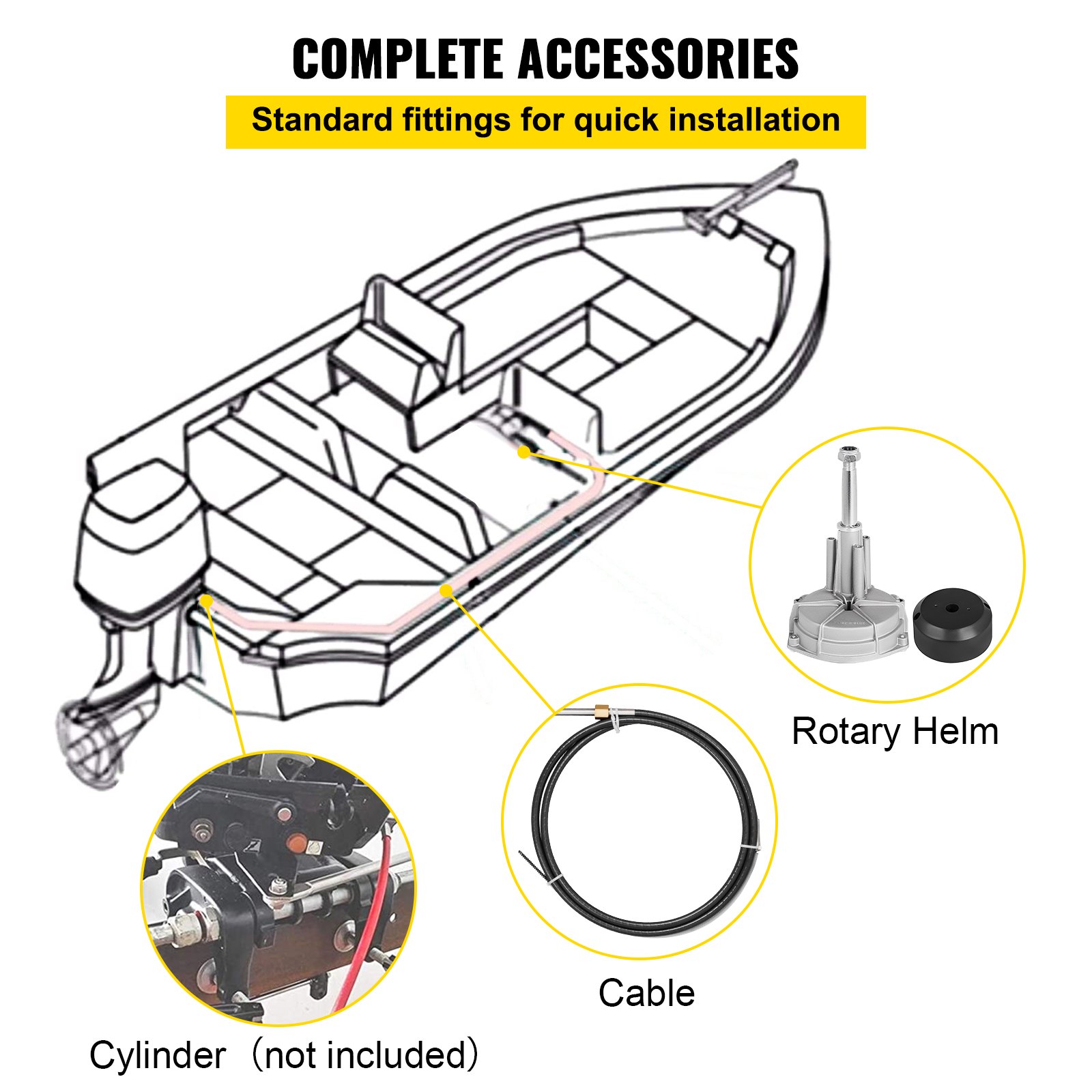 COMPLETE ACCESSORIES

Standard fittings for quick installation

Rotary Helm

Cable

Cylinder （not included）