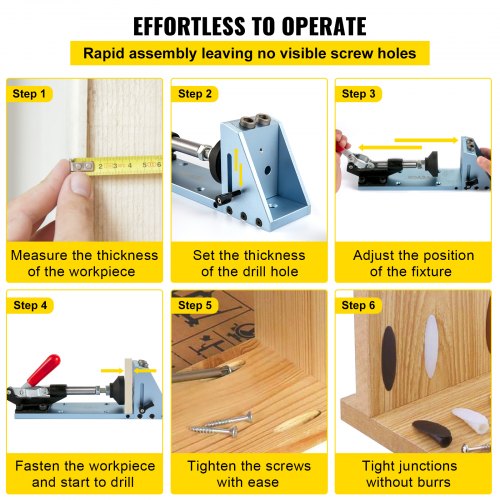 EFFORTLESS TO OPERATE

Rapid assembly leaving no visible screw holes

Step 1

2 3 4 5 6

Measure the thickness of the workpiece

Step 2

Set the thickness of the drill hole

Step 3

Adjust the position of the fixture

Step 4

Fasten the workpiece and start to drill

Step 5

Tighten the screws with ease

Step 6

Tight junctions without burrs