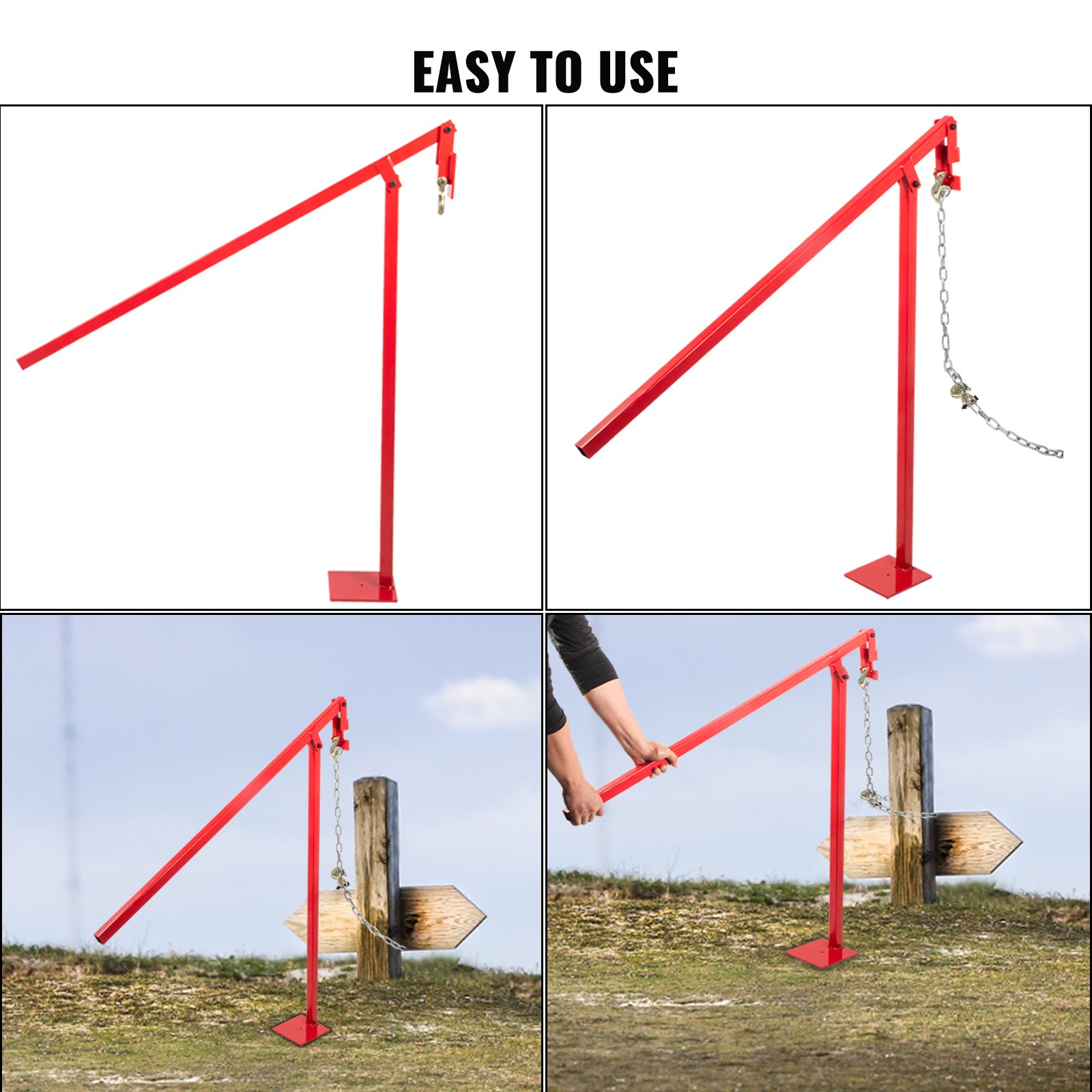 EASY TO USE