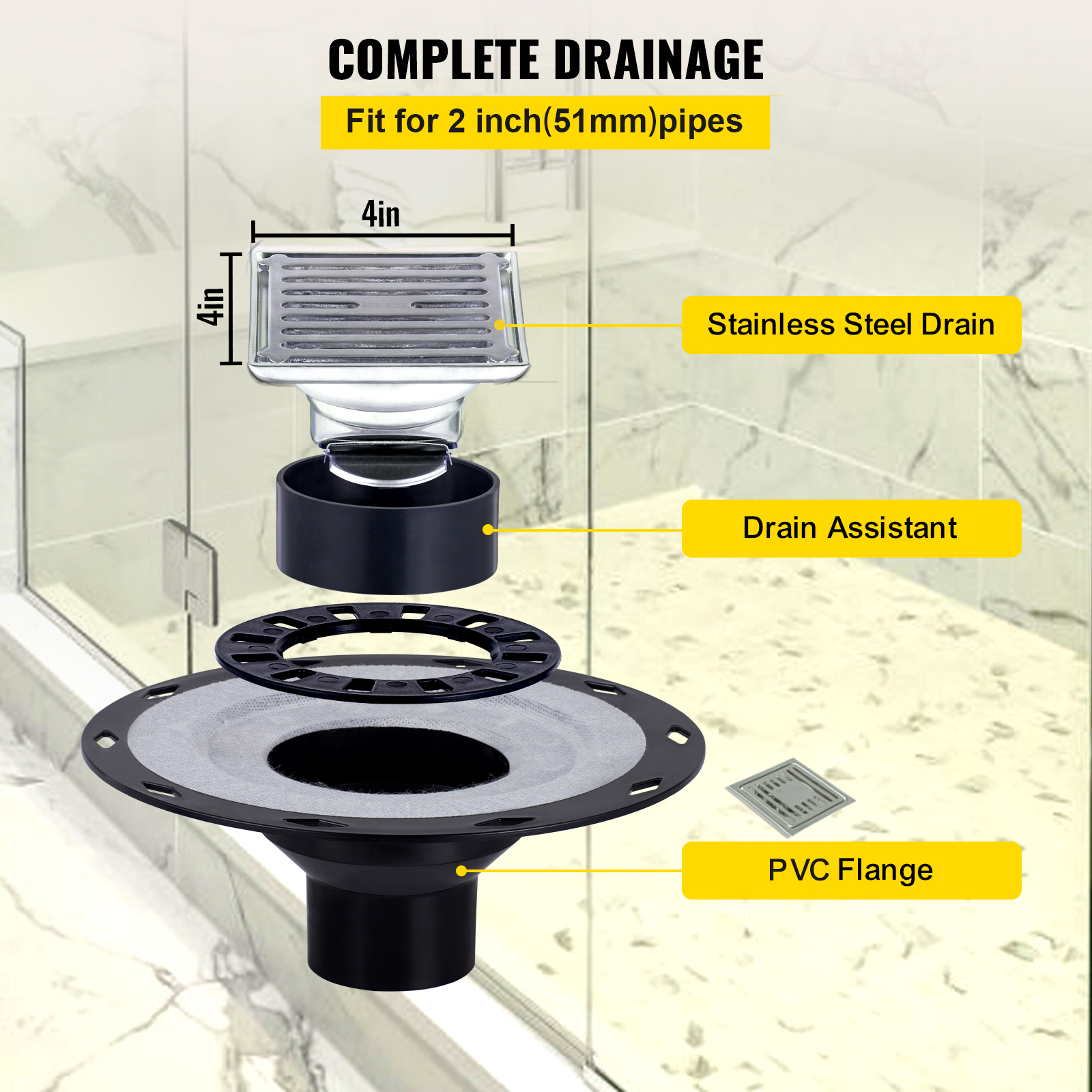 COMPLETE DRAINAGE

Fit for 2 inch(51mm)pipes

4in

4in

Stainless Steel Drain

Drain Assistant

PVC Flange