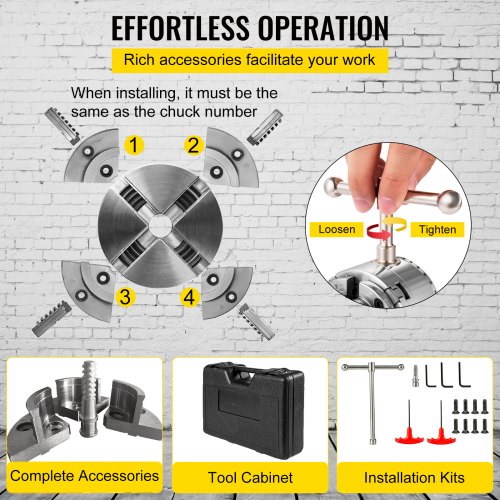 EFFORTLESS OPERATION

Rich accessories facilitate your work

When installing, it must be the same as the chuck number

1

2

3

4

Loosen

Tighten

Complete Accessories

Tool Cabinet

Installation Kits