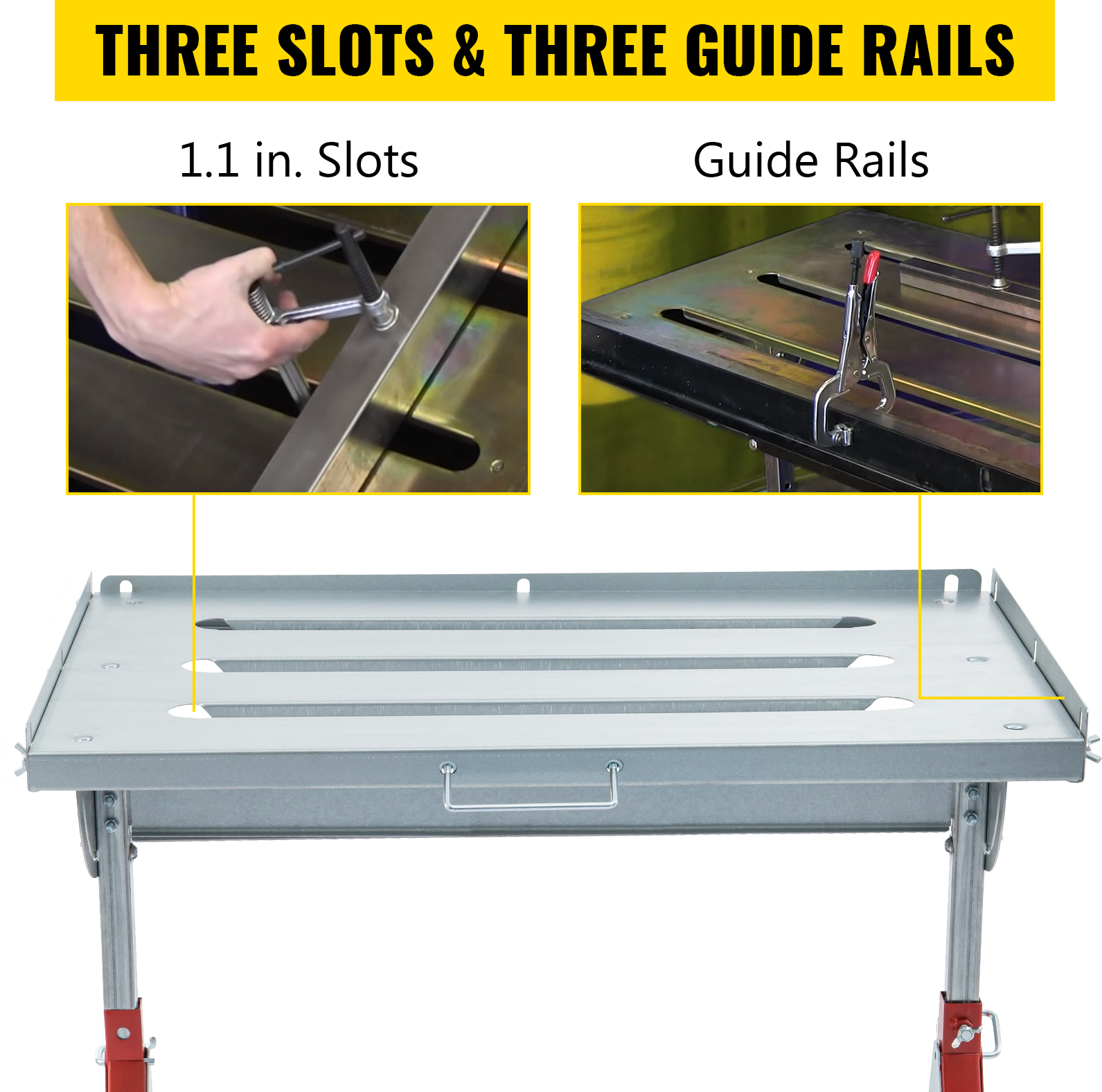 THREE SLOTS & THREE GUIDE RAILS

1.1 in. Slots

Guide Rails