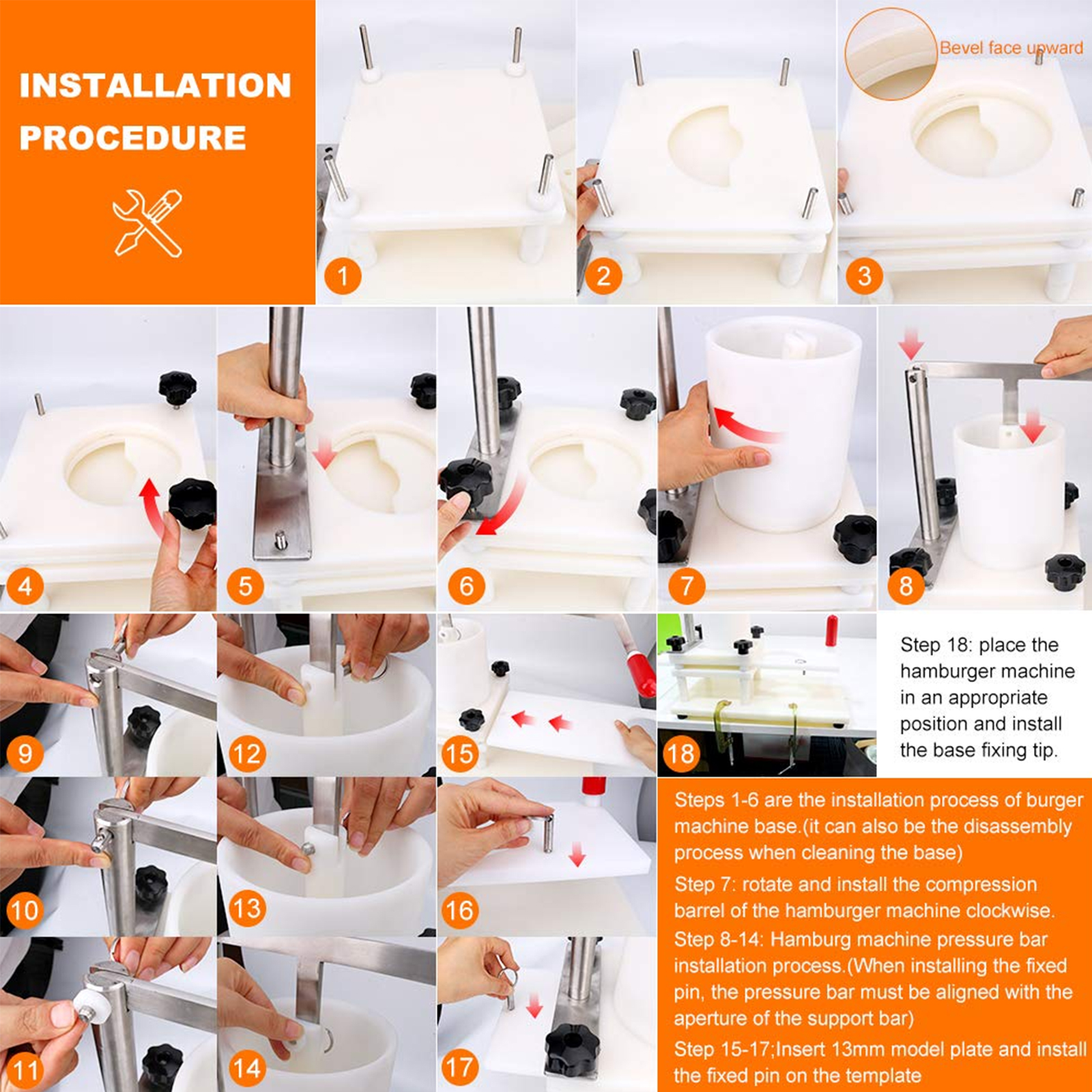 INSTALLATION PROCEDURE

1

2

Bevel face upward

3

4

5

6

7

8

9

12

15

18

Step 18: place the hamburger machine in an appropriate position and install the base fixing tip.

10

13

16

11

14

17

Steps 1-6 are the installation process of burger machine base.(it can also be the disassembly process when cleaning the base)

Step 7: rotate and install the compression barrel of the hamburger machine clockwise.

Step 8-14: Hamburg machine pressure bar installation process.(When installing the fixed pin, the pressure bar must be aligned with the aperture of the support bar)

Step 15-17;Insert 13mm model plate and install the fixed pin on the template