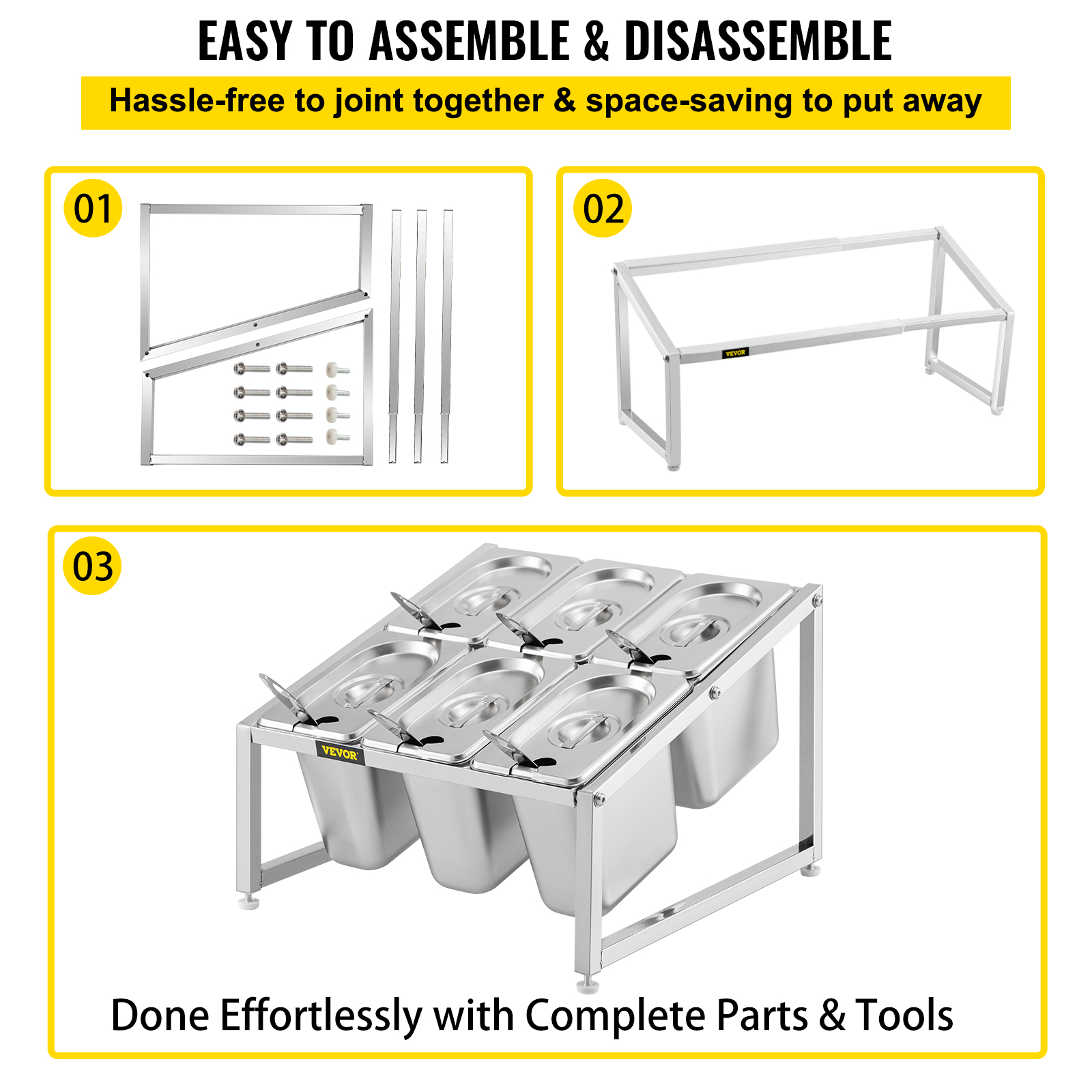 EASY TO ASSEMBLE & DISASSEMBLE

Hassle-free to joint together & space-saving to put away

01

02

VEVOR

03

VEVOR

Done Effortlessly with Complete Parts & Tools