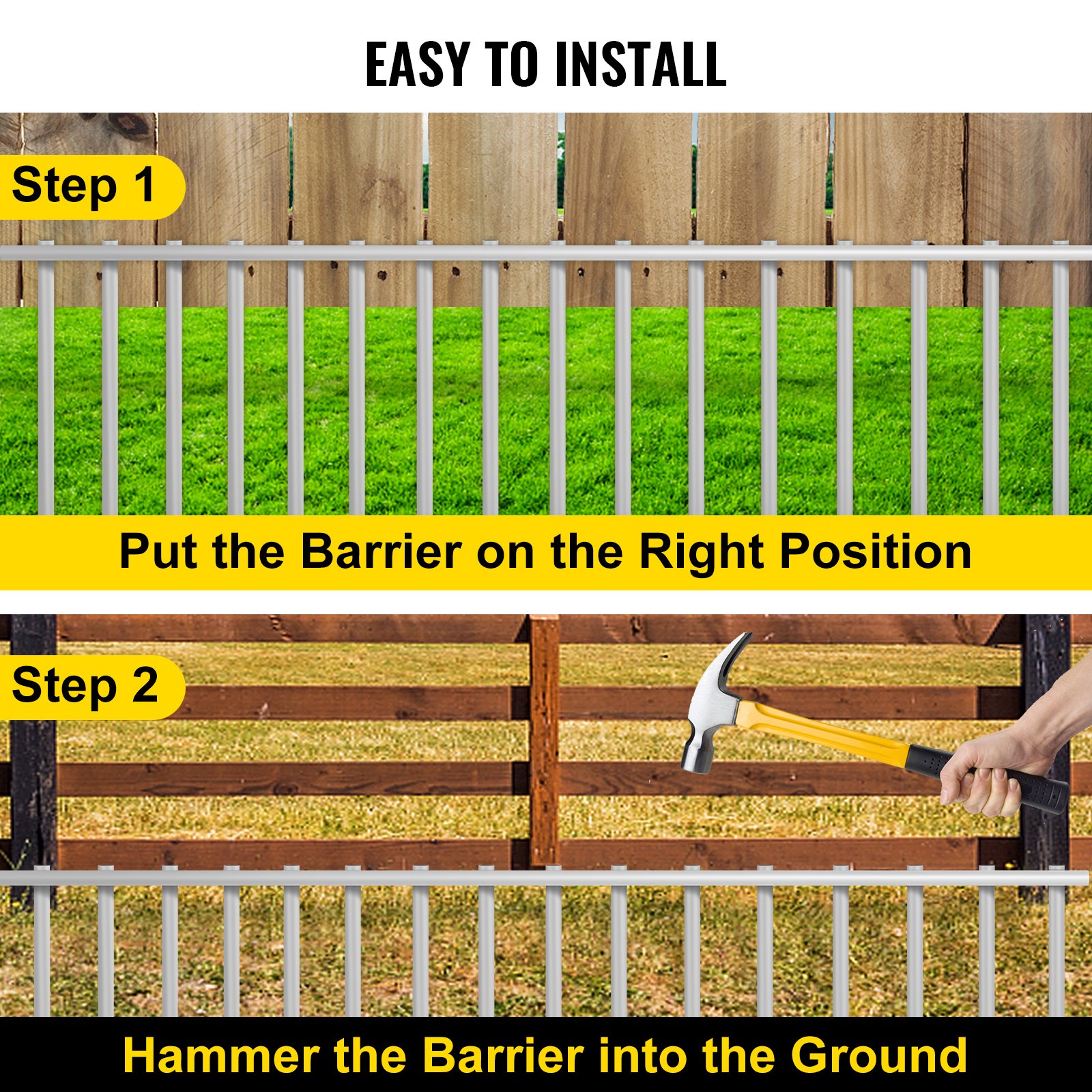 EASY TO INSTALL

Step 1

Put the Barrier on the Right Position

Step 2

Hammer the Barrier into the Ground