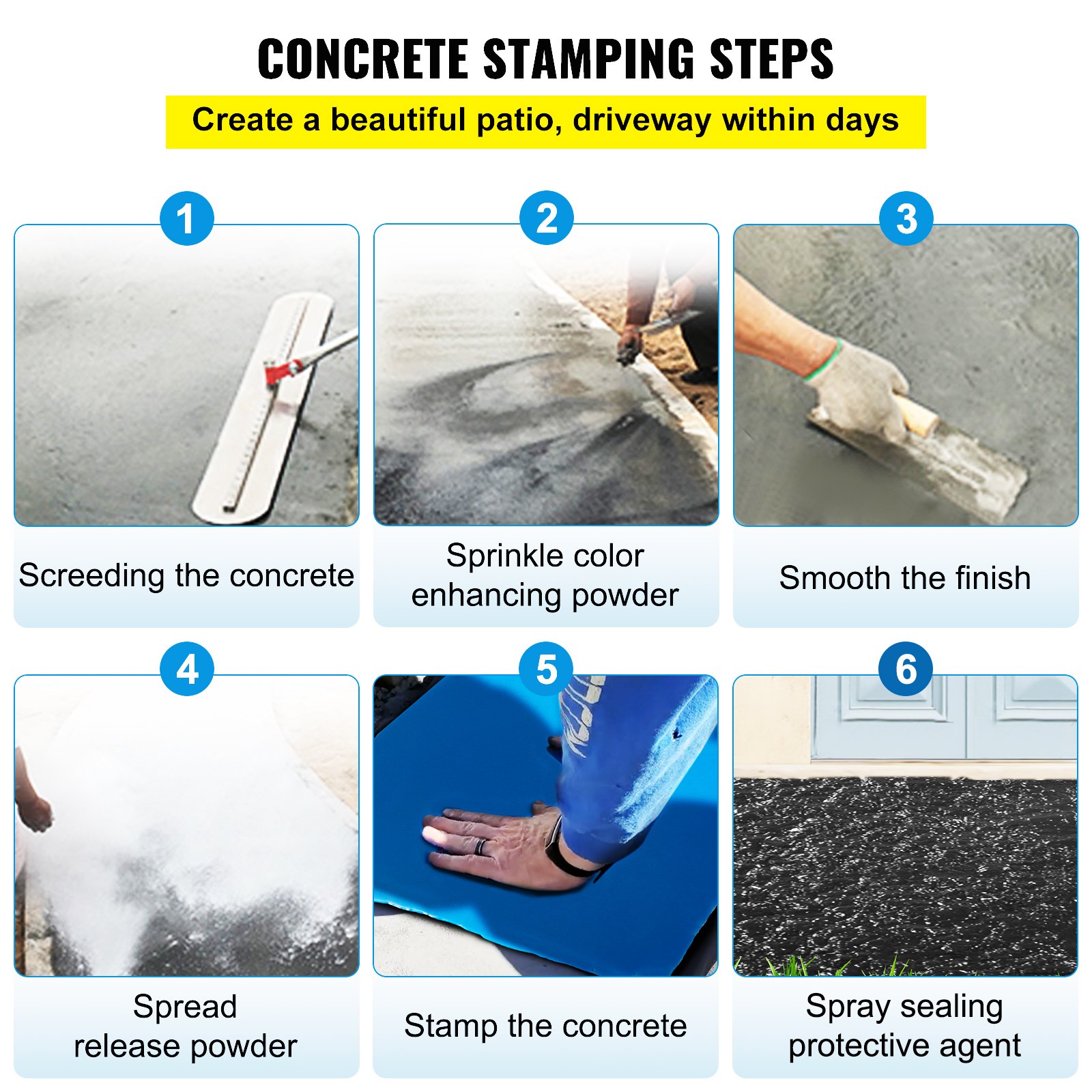 CONCRETE STAMPING STEPS

Create a beautiful patio, driveway within days

1

Screeding the concrete

2

Sprinkle color enhancing powder

3

Smooth the finish

4

Spread release powder

5

Stamp the concrete

6

Spray sealing protective agent