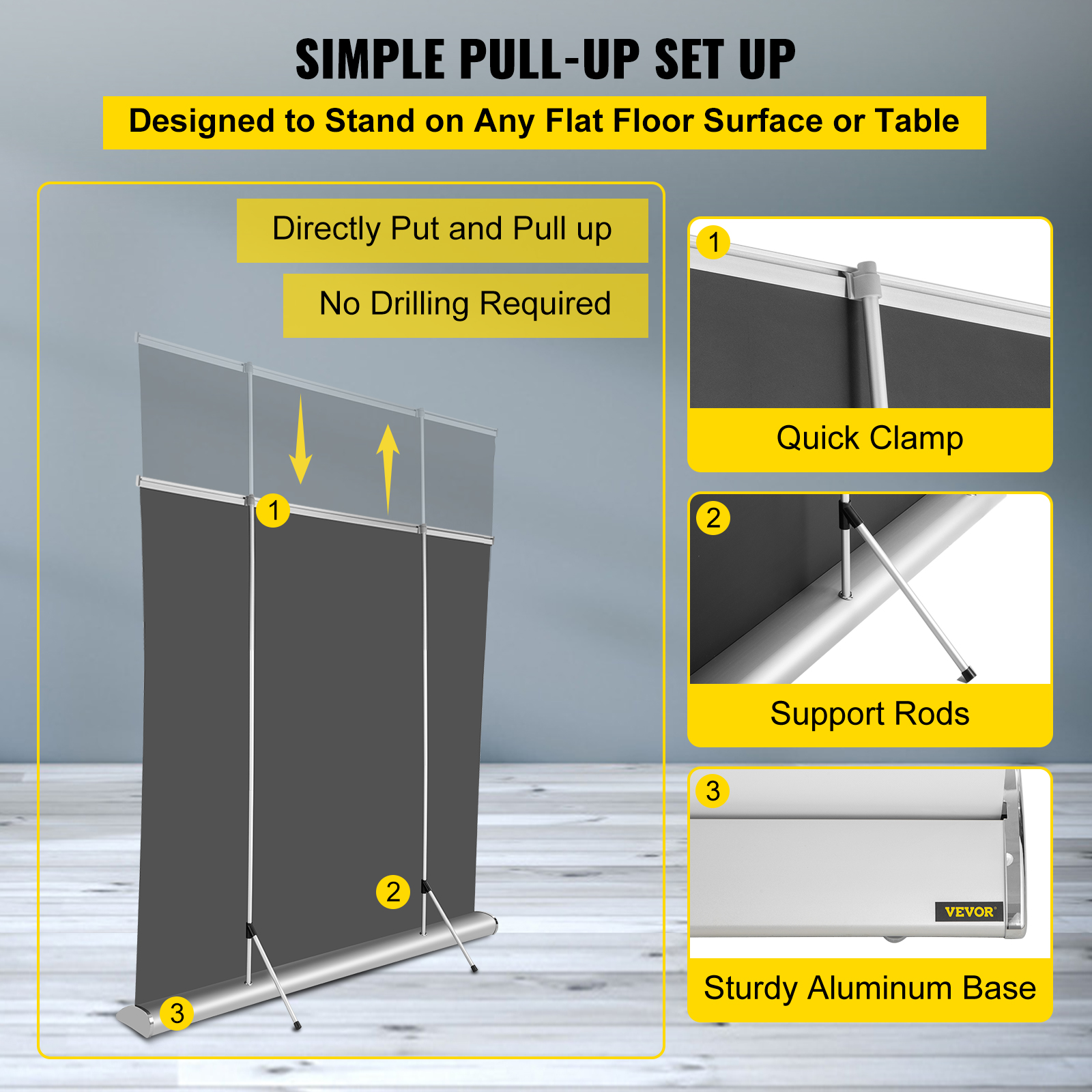 SIMPLE PULL-UP SET UP

Designed to Stand on Any Flat Floor Surface or Table

Directly Put and Pull up

No Drilling Required

1

2

3

1

Quick Clamp

2

Support Rods

3

VEVOR

Sturdy Aluminum Base