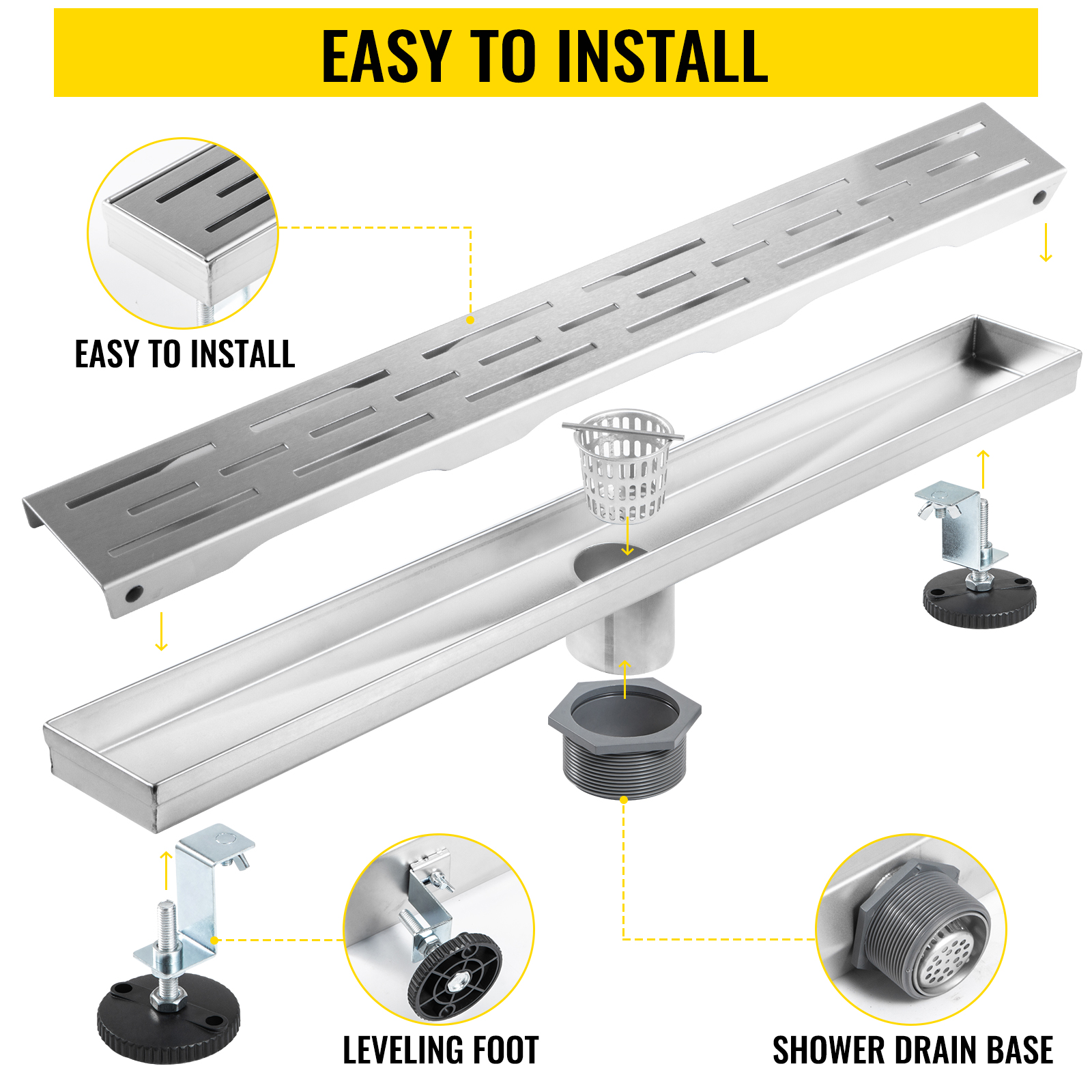 EASY TO INSTALL

EASY TO INSTALL

LEVELING FOOT

SHOWER DRAIN BASE