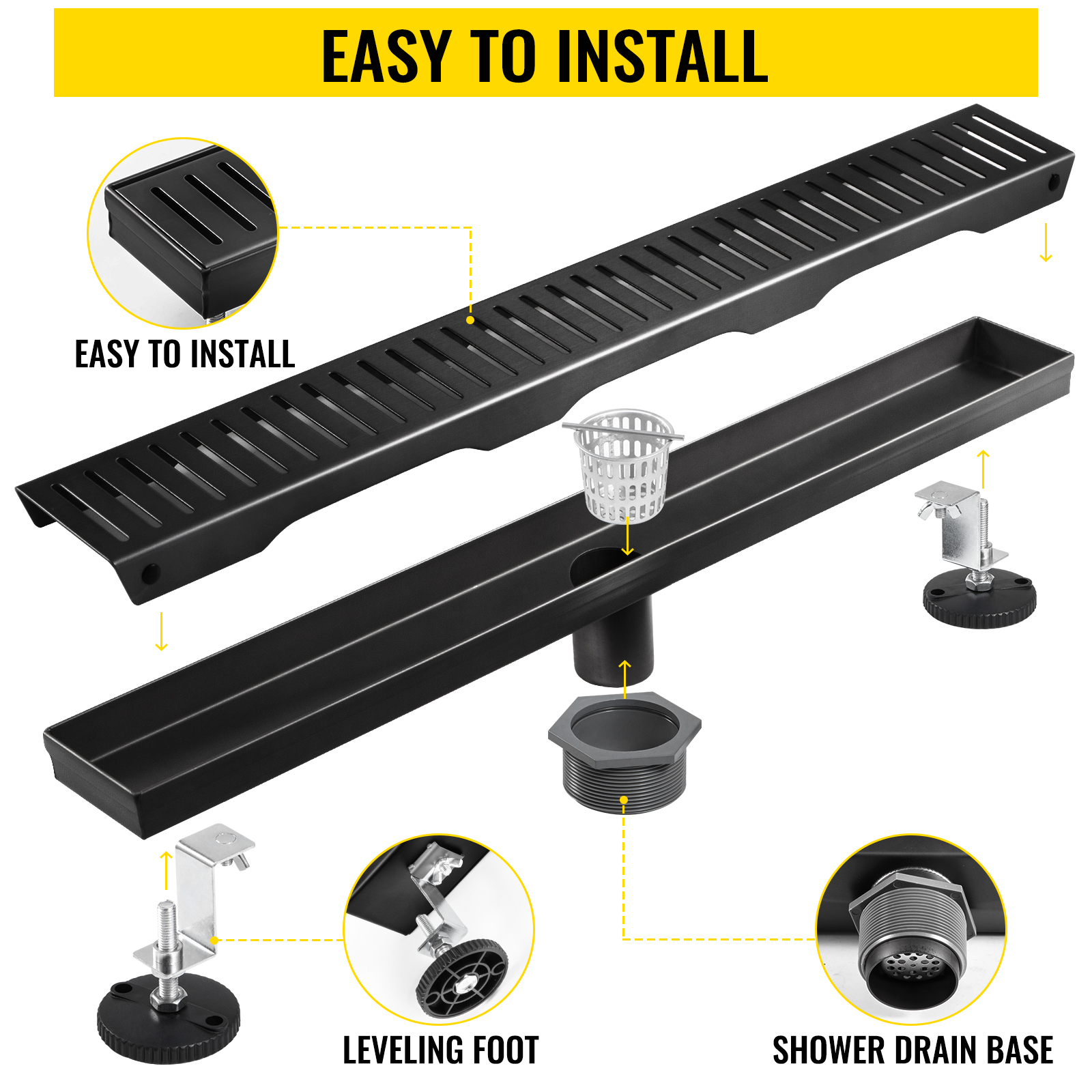 EASY TO INSTALL

EASY TO INSTALL

LEVELING FOOT

SHOWER DRAIN BASE