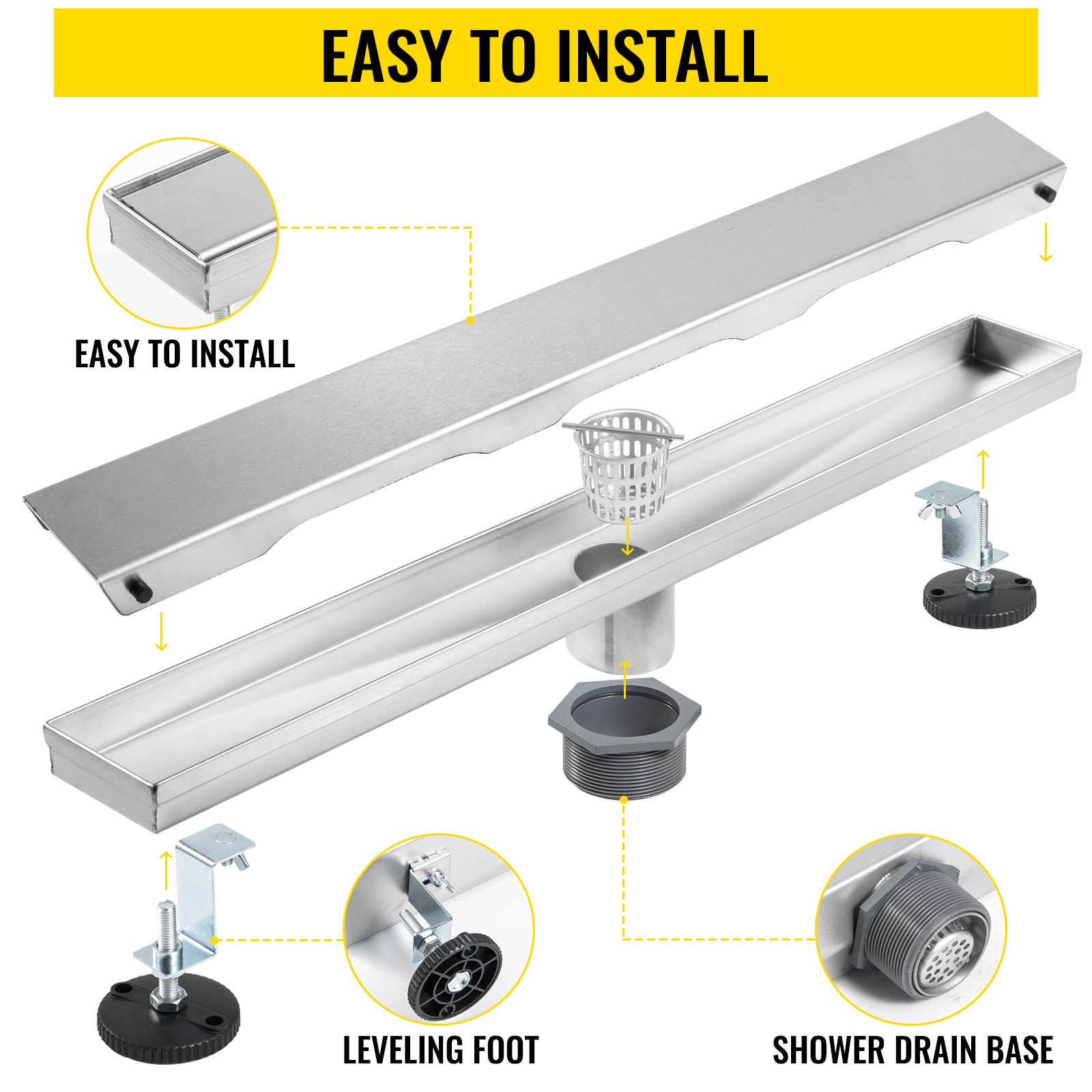 EASY TO INSTALL

EASY TO INSTALL

LEVELING FOOT

SHOWER DRAIN BASE