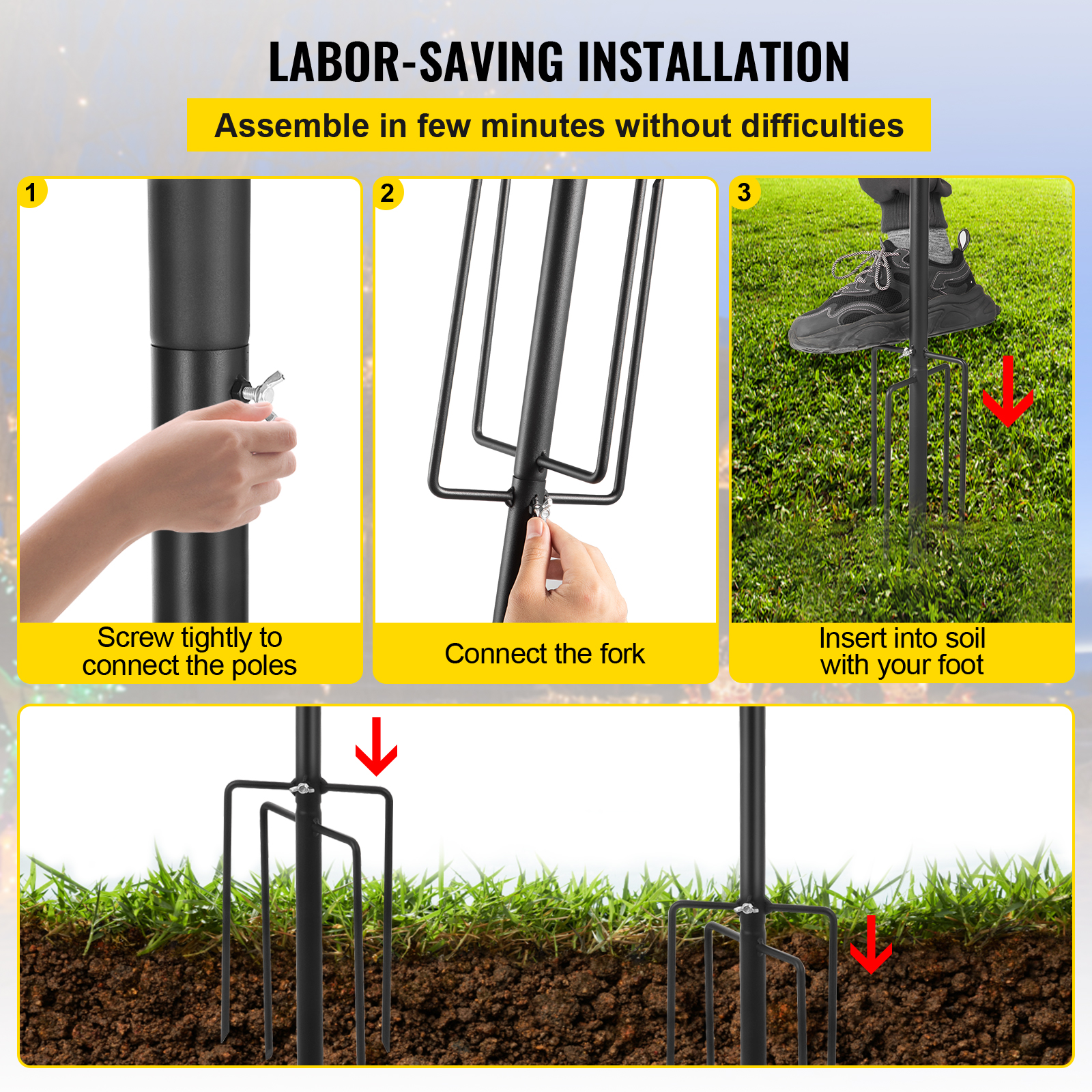 LABOR-SAVING INSTALLATION

Assemble in few minutes without difficulties

1

Screw tightly to connect the poles

2

Connect the fork

3

Insert into soil with your foot