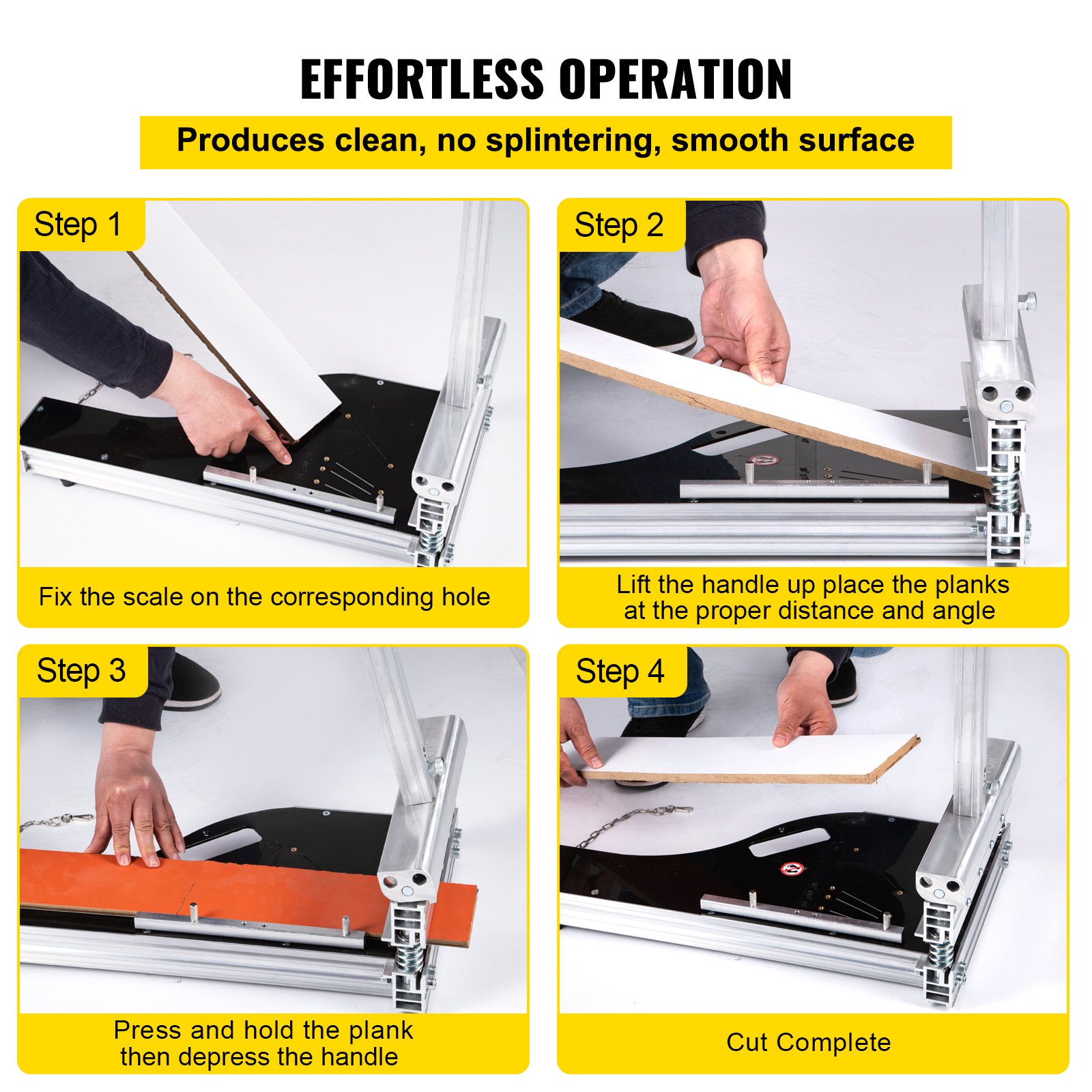 EFFORTLESS OPERATION

Produces clean, no splintering, smooth surface

Step 1

Fix the scale on the corresponding hole

Step 2

Lift the handle up place the planks at the proper distance and angle

Step 3

Press and hold the plank then depress the handle

Step 4

Cut Complete