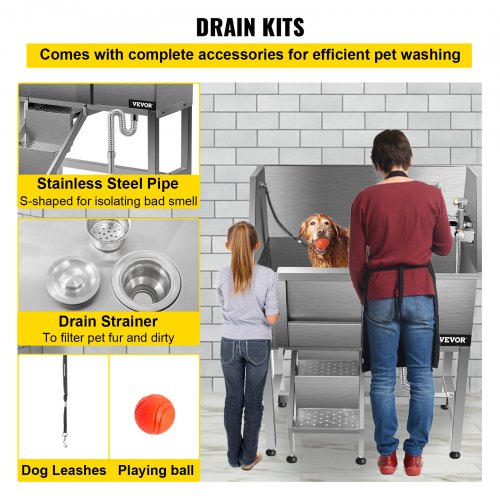 DRAIN KITS

Comes with complete accessories for efficient pet washing

VEVOR

Stainless Steel Pipe
S-shaped for isolating bad smell

Drain Strainer
To filter pet fur and dirty

Dog Leashes

Playing ball

VEVOR