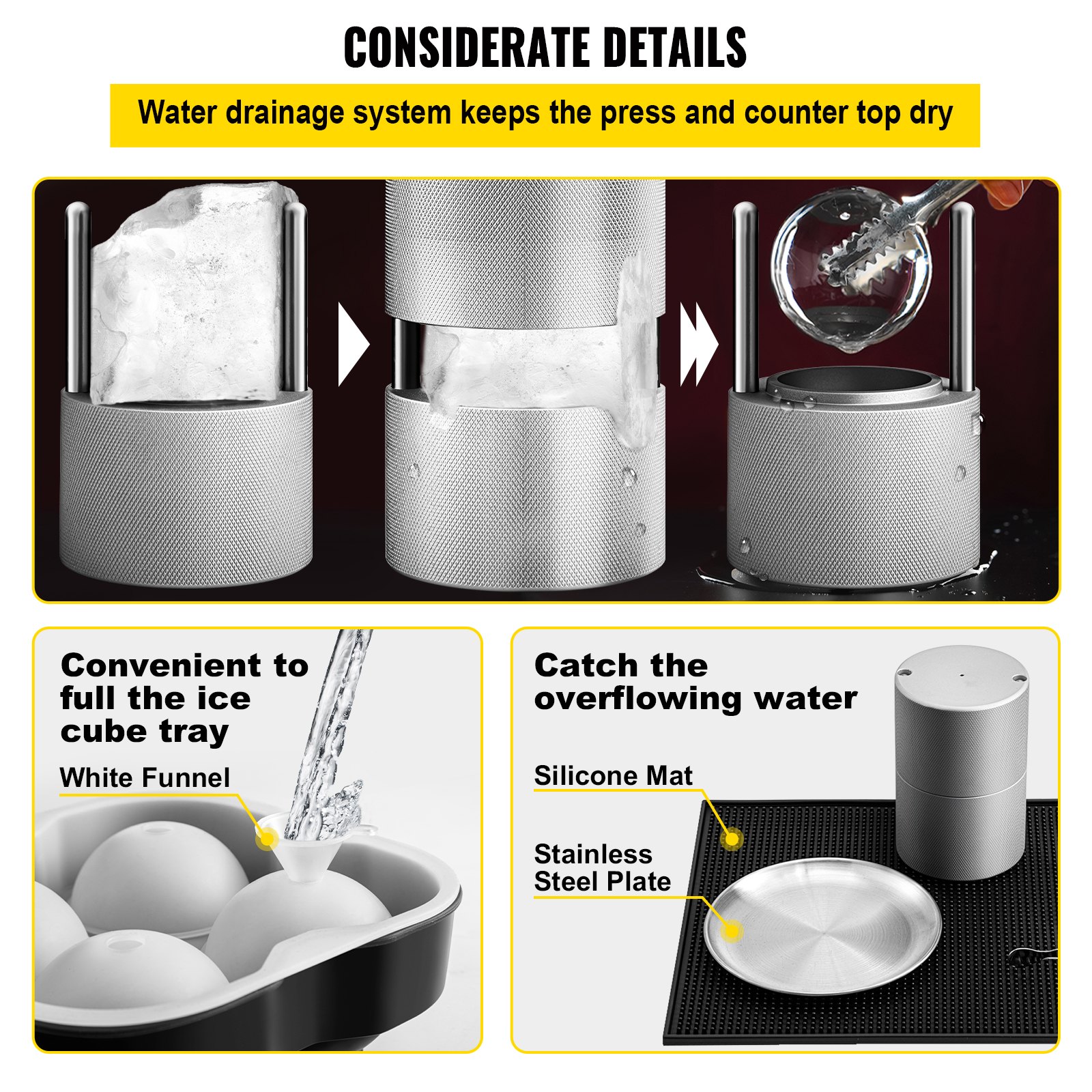 CONSIDERATE DETAILS

Water drainage system keeps the press and counter top dry

Convenient to full the ice cube tray

White Funnel

Catch the overflowing water

Silicone Mat

Stainless Steel Plate