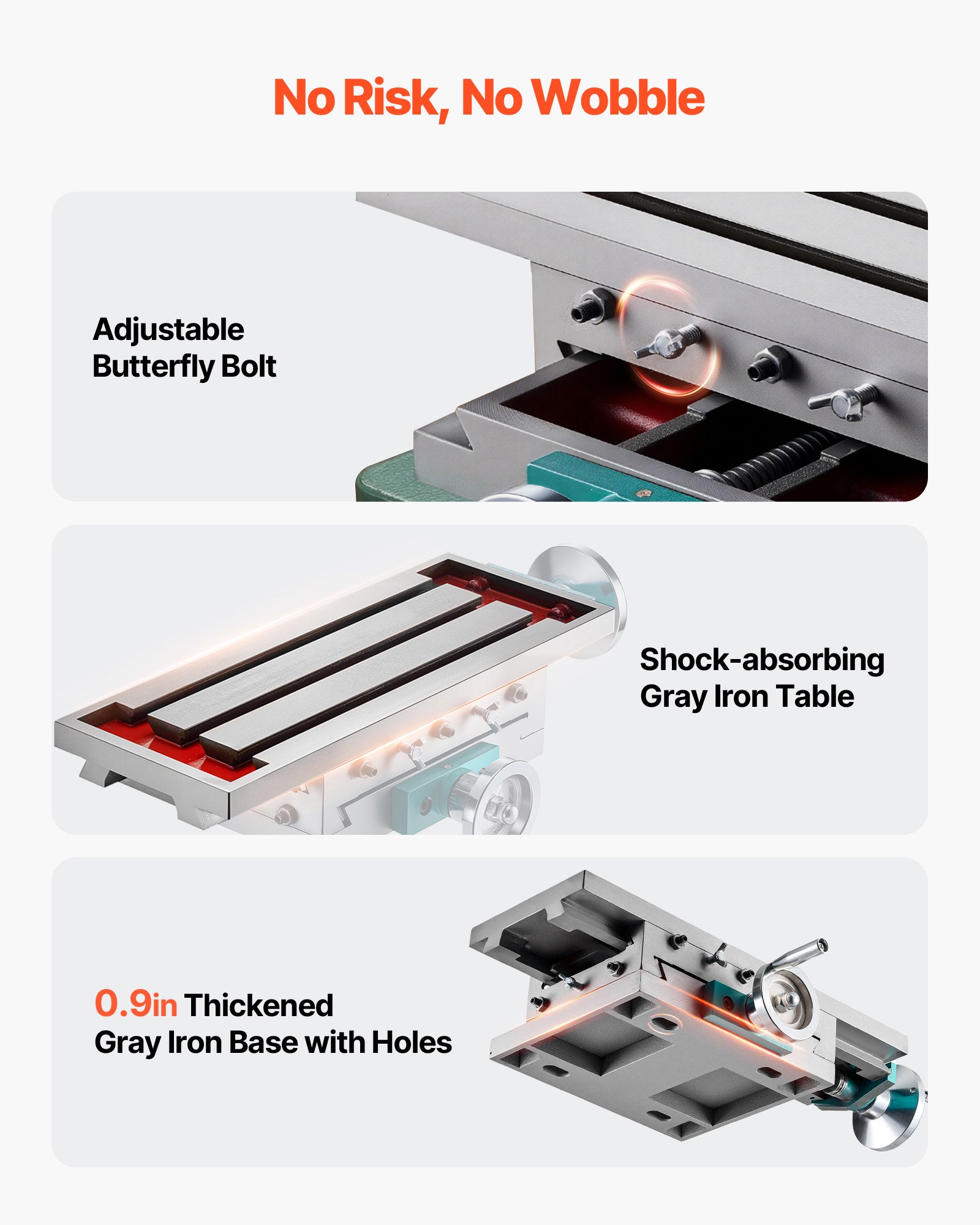 No Risk, No Wobble

Adjustable
Butterfly Bolt

Shock-absorbing
Gray Iron Table

0.9in Thickened
Gray Iron Base with Holes