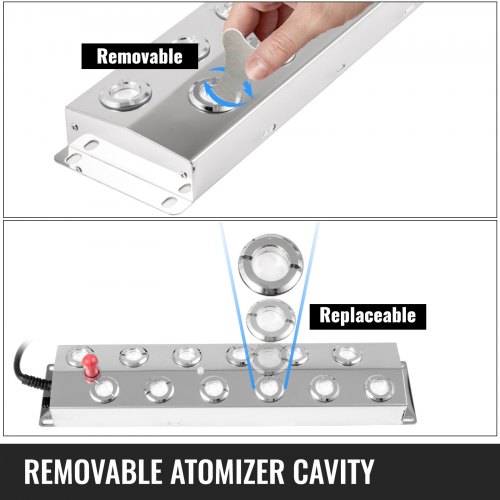 Removable

Replaceable

REMOVABLE ATOMIZER CAVITY