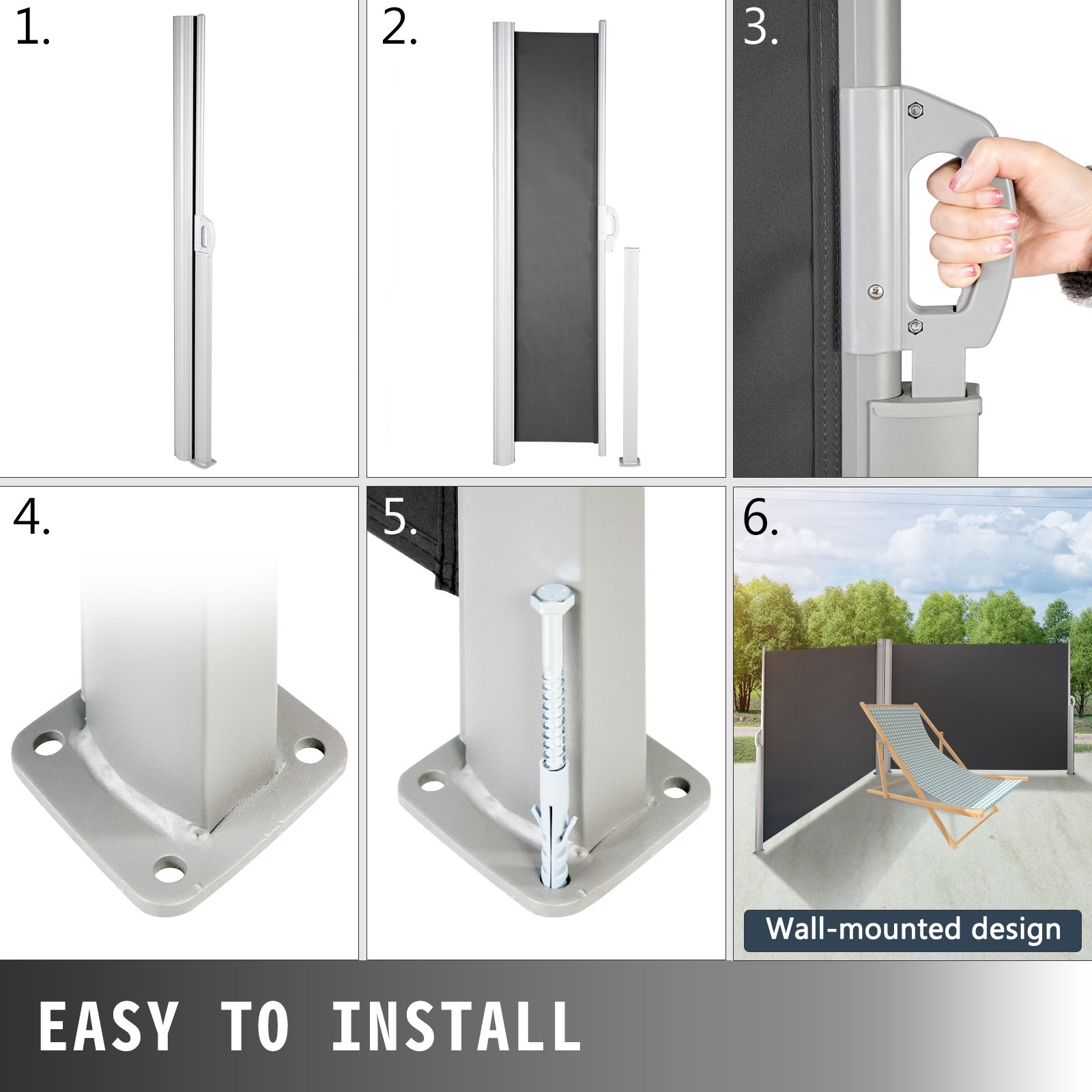 1.

2.

3.

4.

5.

6.

Wall-mounted design

EASY TO INSTALL