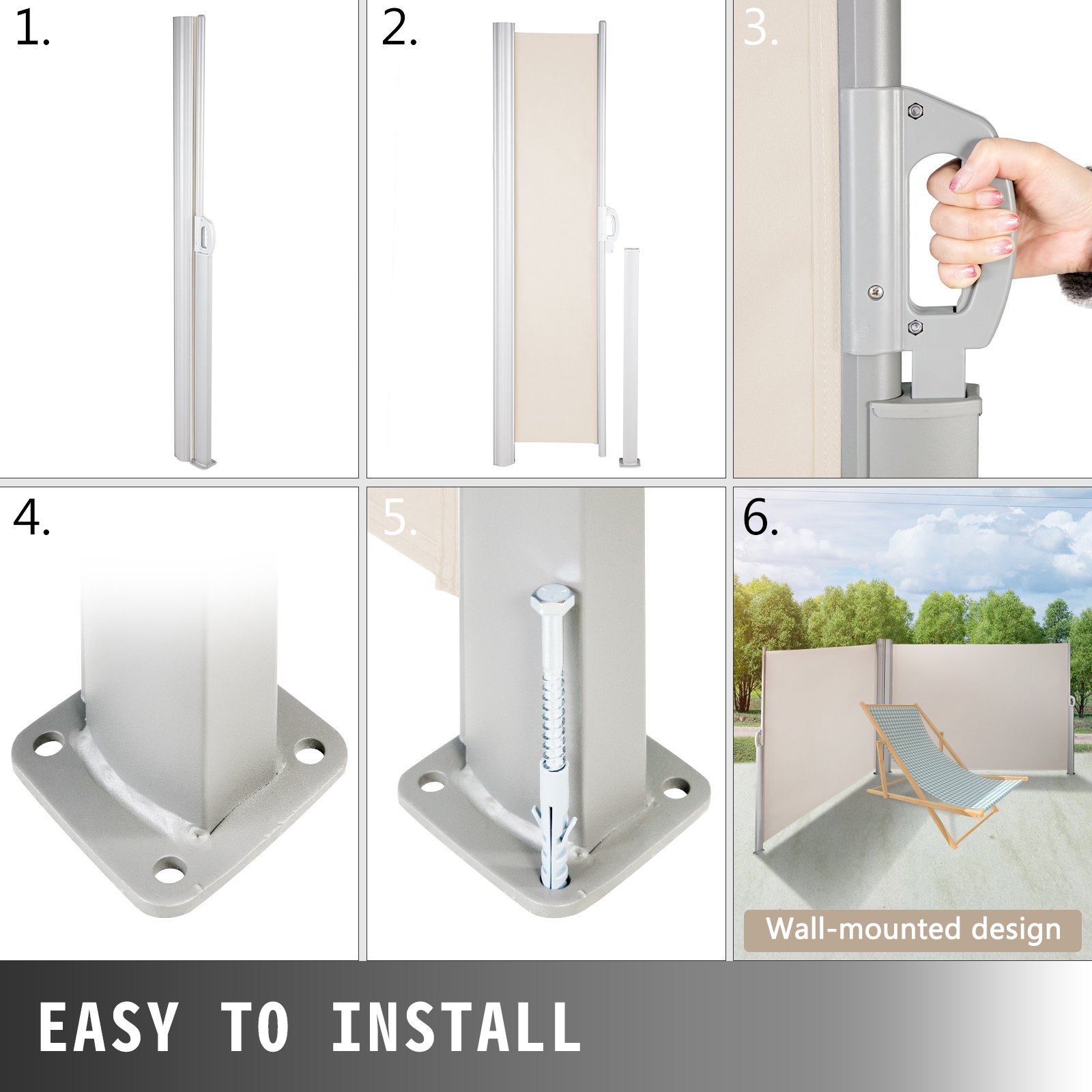 1.

2.

3.

4.

5.

6.

Wall-mounted design

EASY TO INSTALL