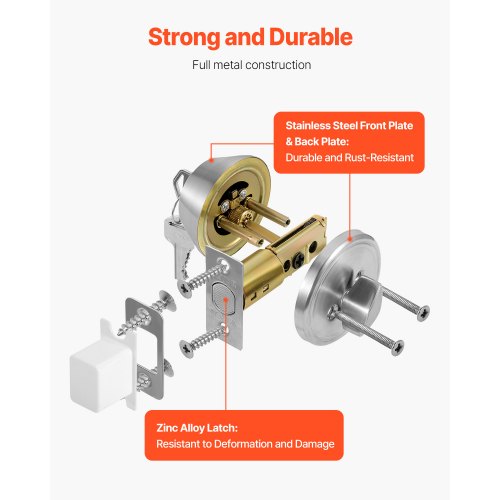 Strong and Durable

Full metal construction

Stainless Steel Front Plate & Back Plate:
Durable and Rust-Resistant

Zinc Alloy Latch:
Resistant to Deformation and Damage