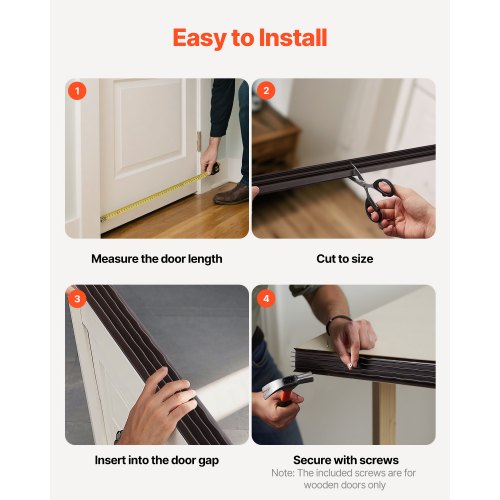 Easy to Install

1

Measure the door length

2

Cut to size

3

Insert into the door gap

4

Secure with screws
Note: The included screws are for wooden doors only