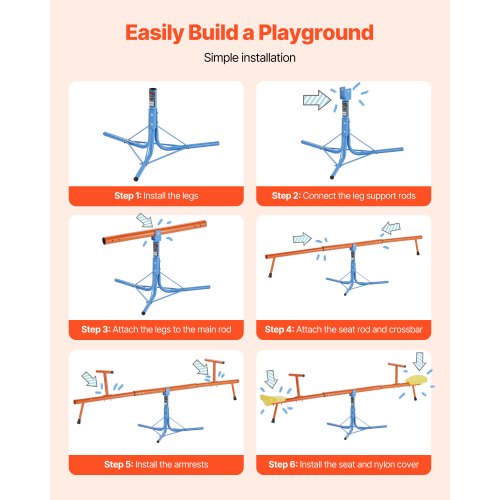 Easily Build a Playground

Simple installation

Step 1: Install the legs

Step 2: Connect the leg support rods

Step 3: Attach the legs to the main rod

Step 4: Attach the seat rod and crossbar

Step 5: Install the armrests

Step 6: Install the seat and nylon cover