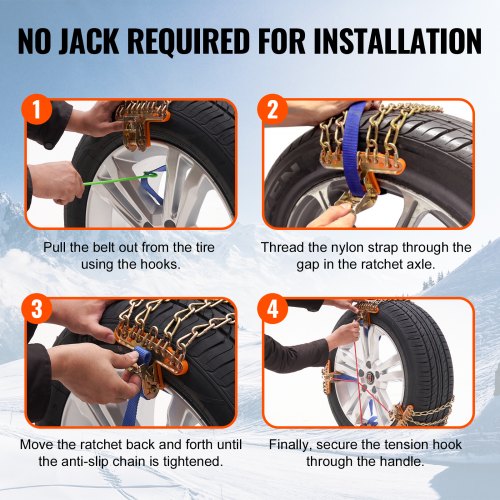 NO JACK REQUIRED FOR INSTALLATION

1

Pull the belt out from the tire using the hooks.

2

Thread the nylon strap through the gap in the ratchet axle.

3

Move the ratchet back and forth until the anti-slip chain is tightened.

4

Finally, secure the tension hook through the handle.