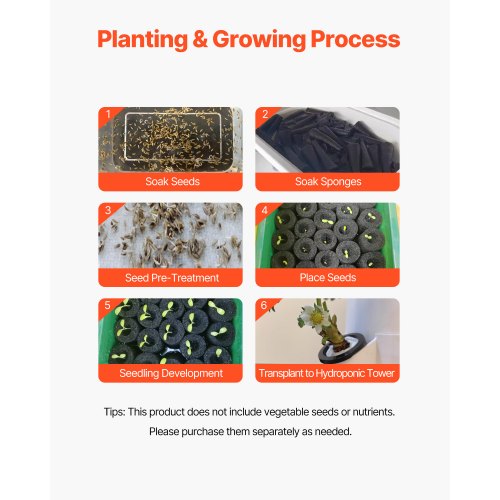 Planting & Growing Process

1
Soak Seeds

2
Soak Sponges

3
Seed Pre-Treatment

4
Place Seeds

5
Seedling Development

6
Transplant to Hydroponic Tower

Tips: This product does not include vegetable seeds or nutrients.
Please purchase them separately as needed.