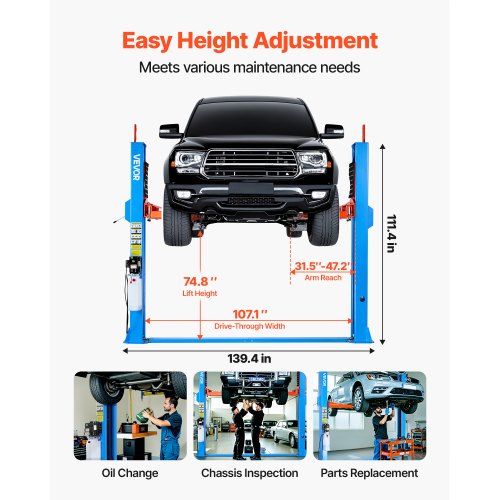 Easy Height Adjustment
Meets various maintenance needs

VEVOR

111.4 in

31.5''-47.2''
Arm Reach

74.8 ''
Lift Height

107.1 ''
Drive-Through Width

139.4 in

Oil Change
Chassis Inspection
Parts Replacement