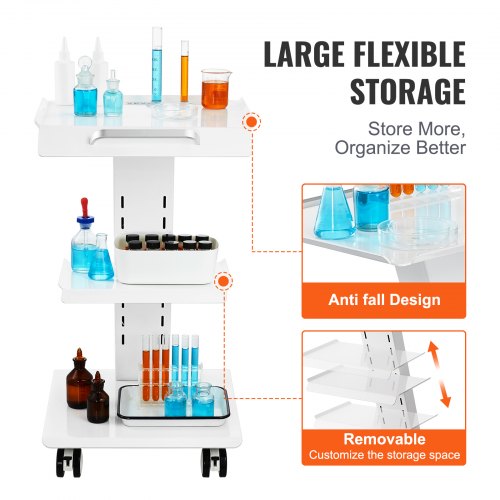 LARGE FLEXIBLE STORAGE

Store More, Organize Better

Anti fall Design

Removable
Customize the storage space