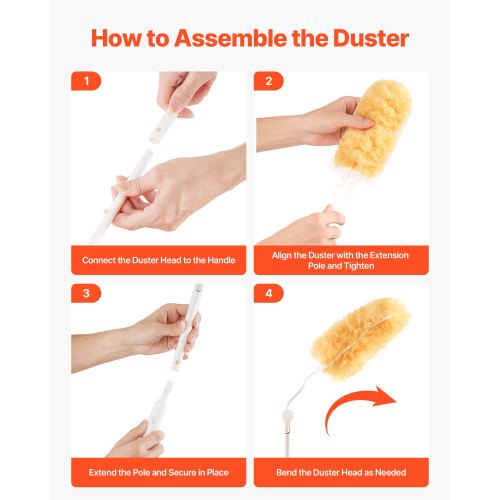 How to Assemble the Duster

1

Connect the Duster Head to the Handle

2

Align the Duster with the Extension Pole and Tighten

3

Extend the Pole and Secure in Place

4

Bend the Duster Head as Needed