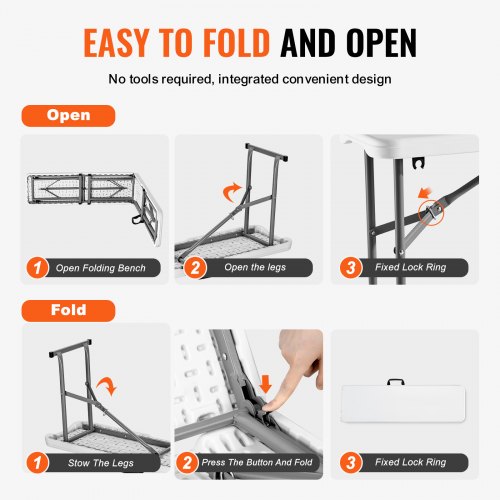 EASY TO FOLD AND OPEN

No tools required, integrated convenient design

Open

1 Open Folding Bench

2 Open the legs

3 Fixed Lock Ring

Fold

1 Stow The Legs

2 Press The Button And Fold

3 Fixed Lock Ring