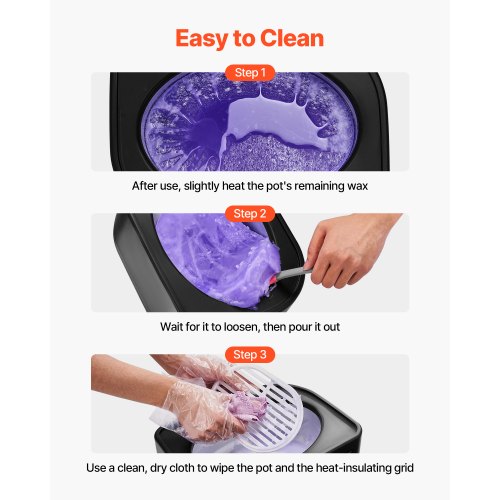 Easy to Clean

Step 1

After use, slightly heat the pot's remaining wax

Step 2

Wait for it to loosen, then pour it out

Step 3

Use a clean, dry cloth to wipe the pot and the heat-insulating grid