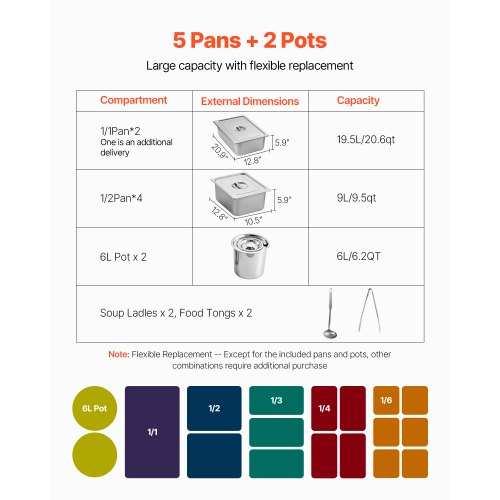 5 Pans + 2 Pots

Large capacity with flexible replacement

| Compartment | External Dimensions | Capacity |
|---|---|---|
| 1/1Pan*2 One is an additional delivery | 20.9" 12.8" 5.9" | 19.5L/20.6qt |
| 1/2Pan*4 | 12.8" 10.5" 5.9" | 9L/9.5qt |
| 6L Pot x 2 | | 6L/6.2QT |
| Soup Ladles x 2, Food Tongs x 2 | | |

Note: Flexible Replacement -- Except for the included pans and pots, other combinations require additional purchase

6L Pot

1/1

1/2

1/3

1/4

1/6