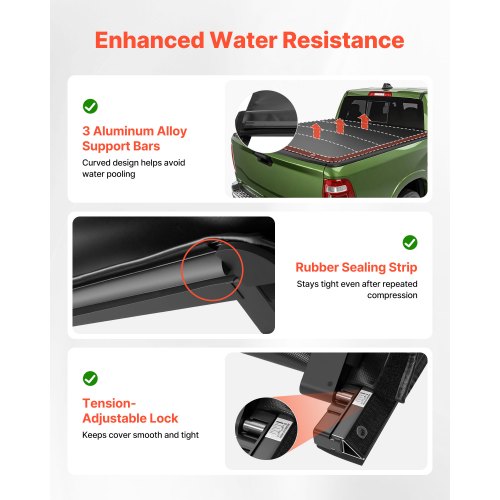 Enhanced Water Resistance

3 Aluminum Alloy Support Bars

Curved design helps avoid water pooling

Rubber Sealing Strip

Stays tight even after repeated compression

Tension-Adjustable Lock

Keeps cover smooth and tight