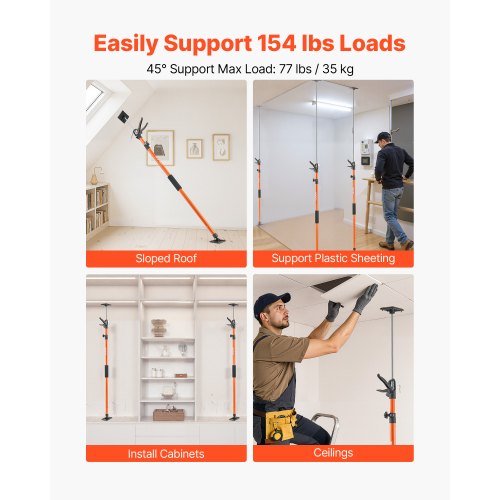 Easily Support 154 lbs Loads

45° Support Max Load: 77 lbs / 35 kg

Sloped Roof

Support Plastic Sheeting

Install Cabinets

Ceilings