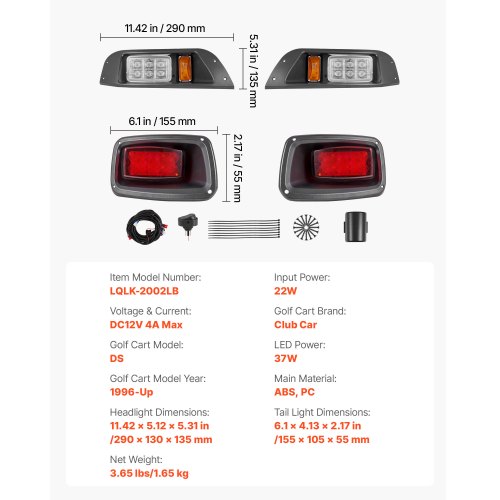 11.42 in / 290 mm

5.31 in / 135 mm

6.1 in / 155 mm

2.17 in / 55 mm

Item Model Number:
LQLK-2002LB

Voltage & Current:
DC12V 4A Max

Golf Cart Model:
DS

Golf Cart Model Year:
1996-Up

Headlight Dimensions:
11.42 × 5.12 × 5.31 in
/290 × 130 × 135 mm

Net Weight:
3.65 lbs/1.65 kg

Input Power:
22W

Golf Cart Brand:
Club Car

LED Power:
37W

Main Material:
ABS, PC

Tail Light Dimensions:
6.1 × 4.13 × 2.17 in
/155 × 105 × 55 mm