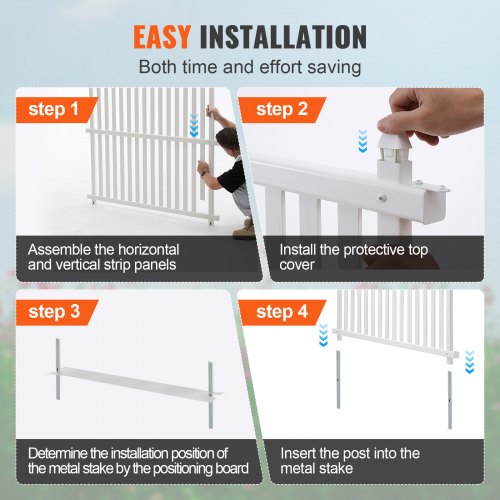 EASY INSTALLATION

Both time and effort saving

step 1

Assemble the horizontal and vertical strip panels

step 2

Install the protective top cover

step 3

Determine the installation position of the metal stake by the positioning board

step 4

Insert the post into the metal stake