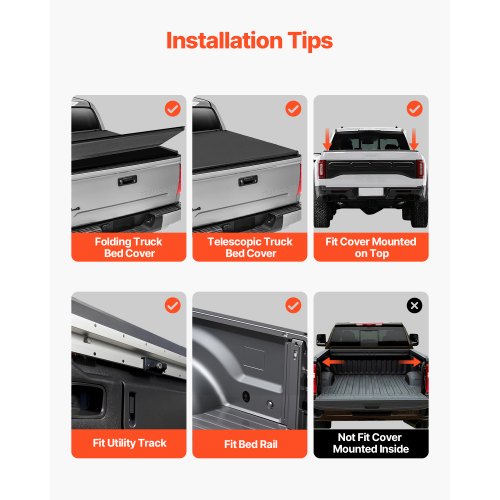 Installation Tips

Folding Truck Bed Cover

Telescopic Truck Bed Cover

Fit Cover Mounted on Top

Fit Utility Track

Fit Bed Rail

Not Fit Cover Mounted Inside