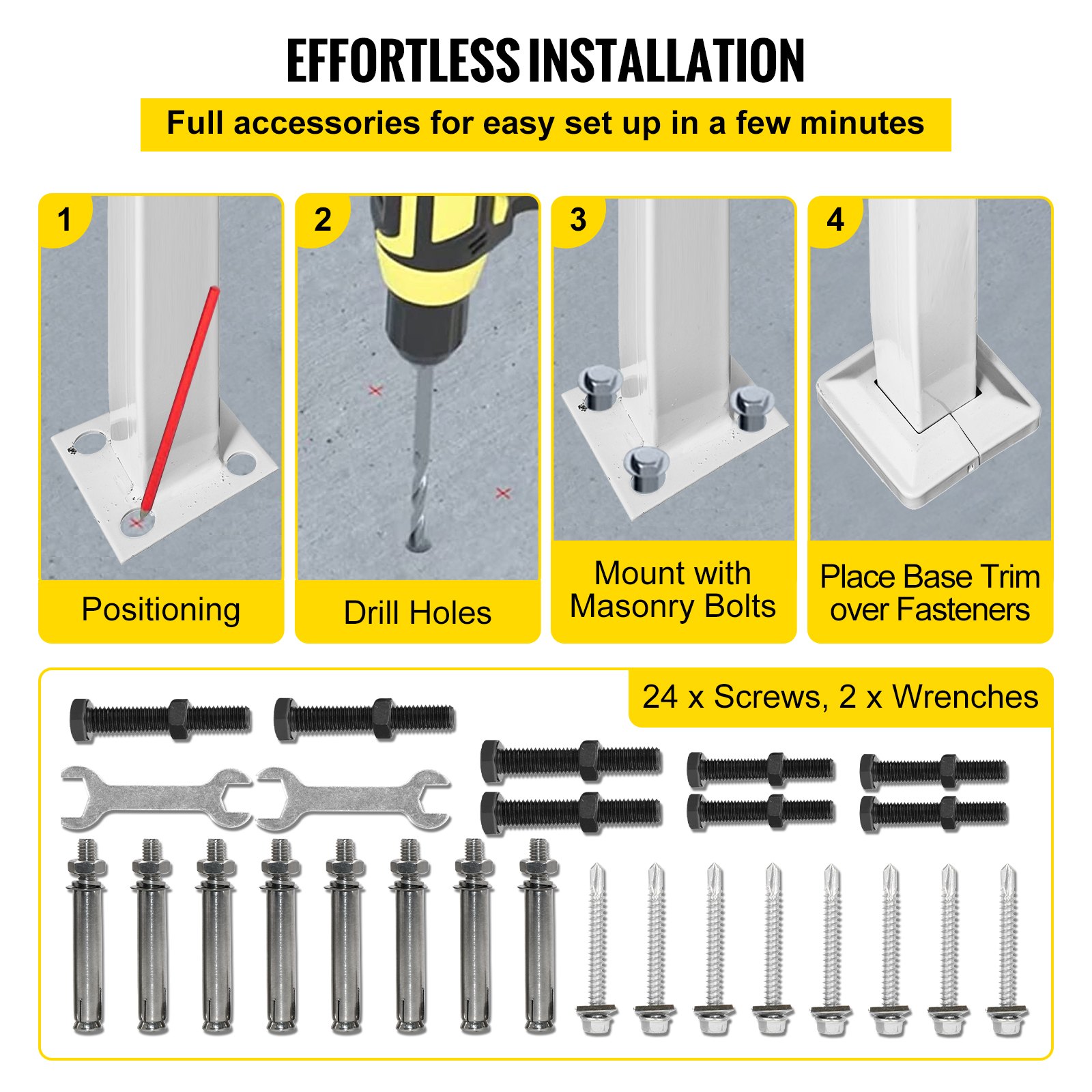 EFFORTLESS INSTALLATION

Full accessories for easy set up in a few minutes

1

Positioning

2

Drill Holes

3

Mount with Masonry Bolts

4

Place Base Trim over Fasteners

24 x Screws, 2 x Wrenches