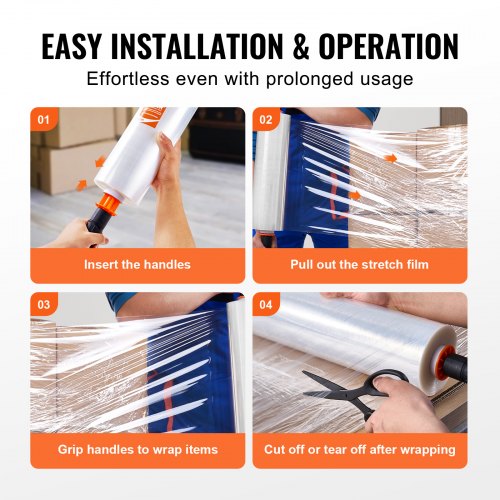 EASY INSTALLATION & OPERATION

Effortless even with prolonged usage

01

Insert the handles

02

Pull out the stretch film

03

Grip handles to wrap items

04

Cut off or tear off after wrapping