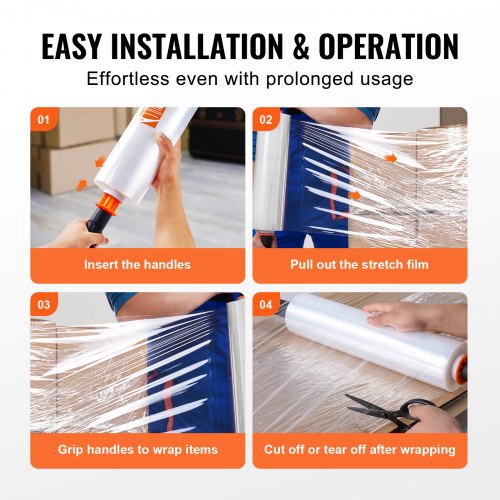 EASY INSTALLATION & OPERATION
Effortless even with prolonged usage

01
Insert the handles

02
Pull out the stretch film

03
Grip handles to wrap items

04
Cut off or tear off after wrapping