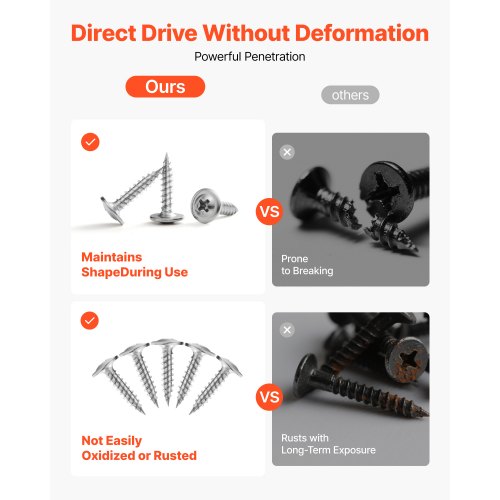 Direct Drive Without Deformation
Powerful Penetration

Ours

others

Maintains ShapeDuring Use

VS

Prone to Breaking

Not Easily Oxidized or Rusted

VS

Rusts with Long-Term Exposure