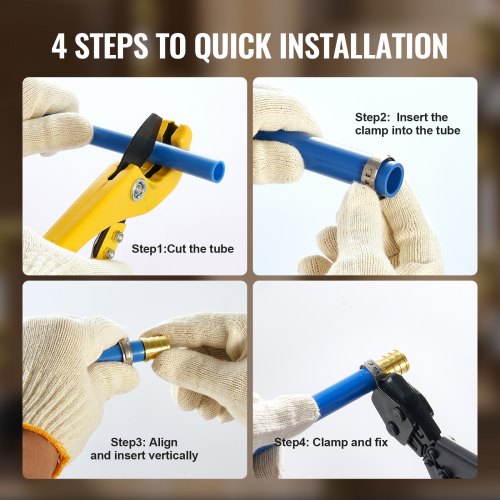 4 STEPS TO QUICK INSTALLATION

Step1:Cut the tube

Step2: Insert the clamp into the tube

Step3: Align and insert vertically

Step4: Clamp and fix