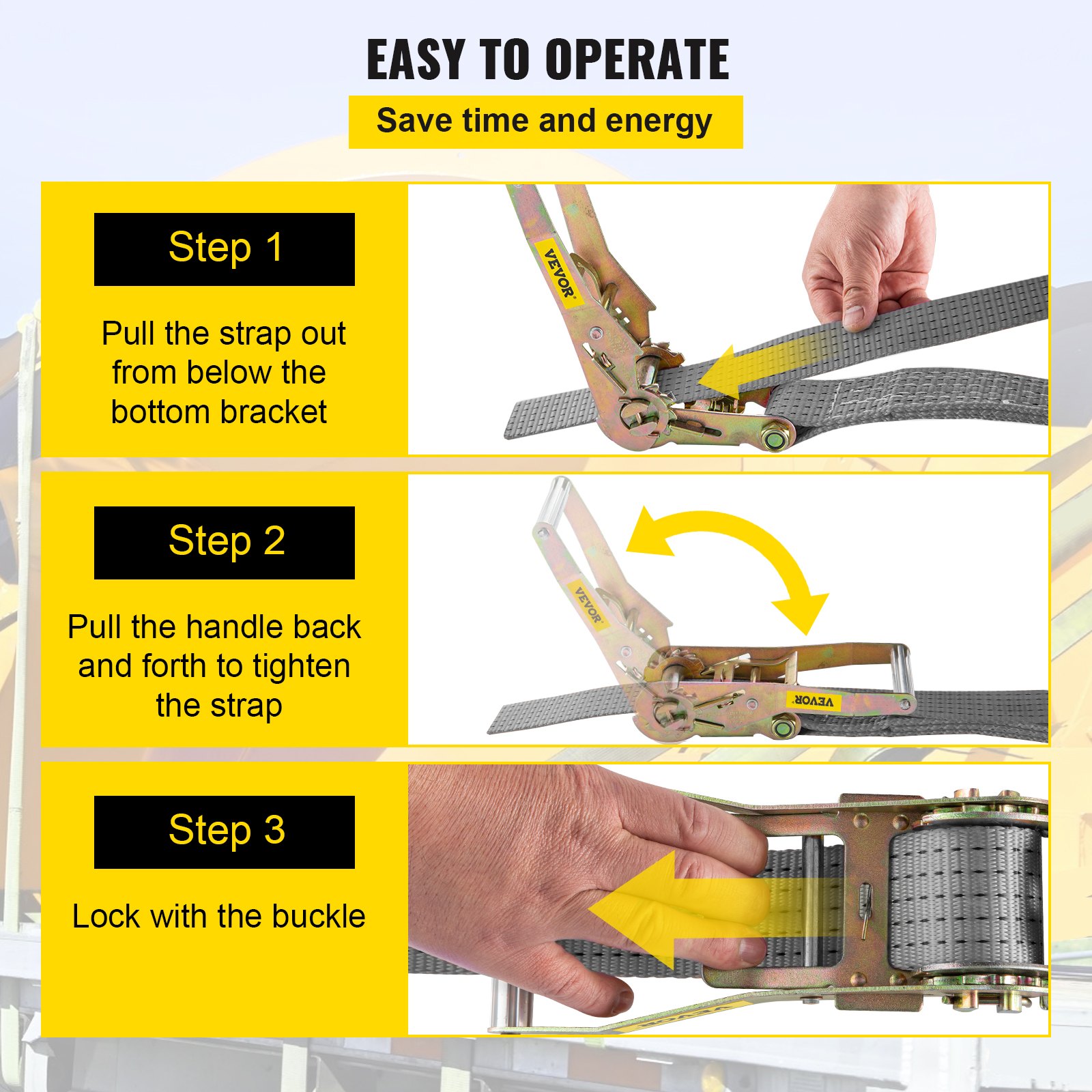 EASY TO OPERATE

Save time and energy

Step 1

Pull the strap out from below the bottom bracket

VEVOR

Step 2

Pull the handle back and forth to tighten the strap

VEVOR

VEVOR

Step 3

Lock with the buckle