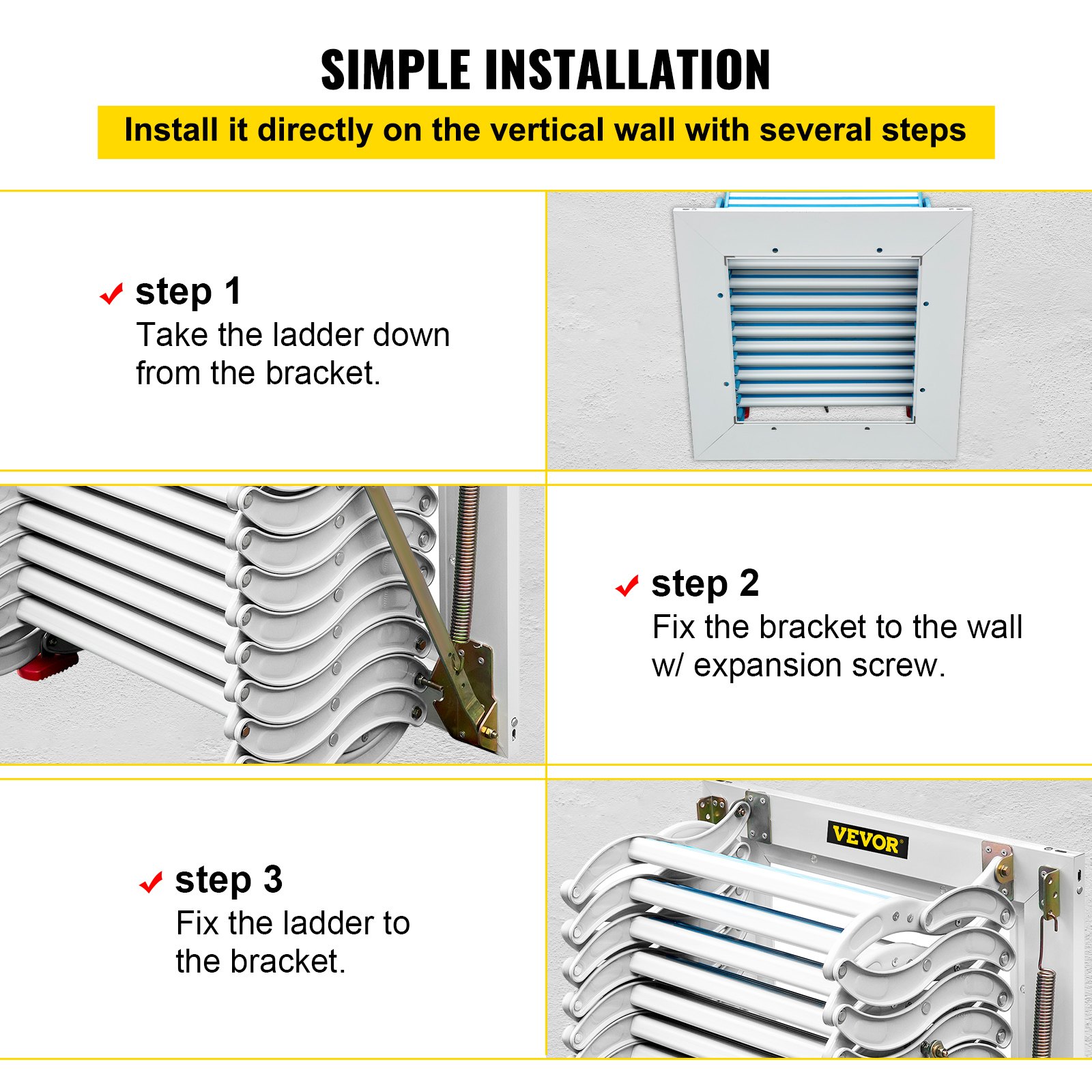 SIMPLE INSTALLATION

Install it directly on the vertical wall with several steps

step 1
Take the ladder down from the bracket.

step 2
Fix the bracket to the wall w/ expansion screw.

step 3
Fix the ladder to the bracket.

VEVOR