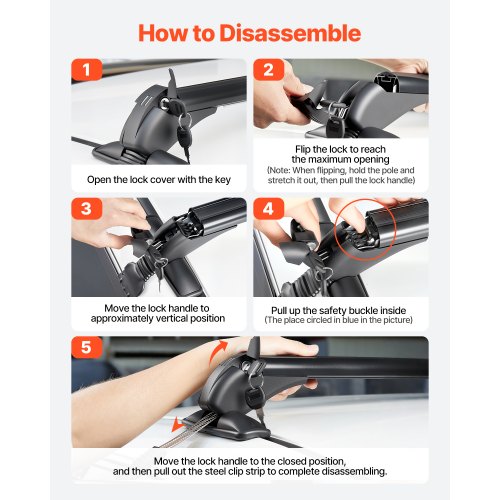 How to Disassemble

1

Open the lock cover with the key

2

Flip the lock to reach the maximum opening

(Note: When flipping, hold the pole and stretch it out, then pull the lock handle)

3

Move the lock handle to approximately vertical position

4

Pull up the safety buckle inside

(The place circled in blue in the picture)

5

Move the lock handle to the closed position, and then pull out the steel clip strip to complete disassembling.